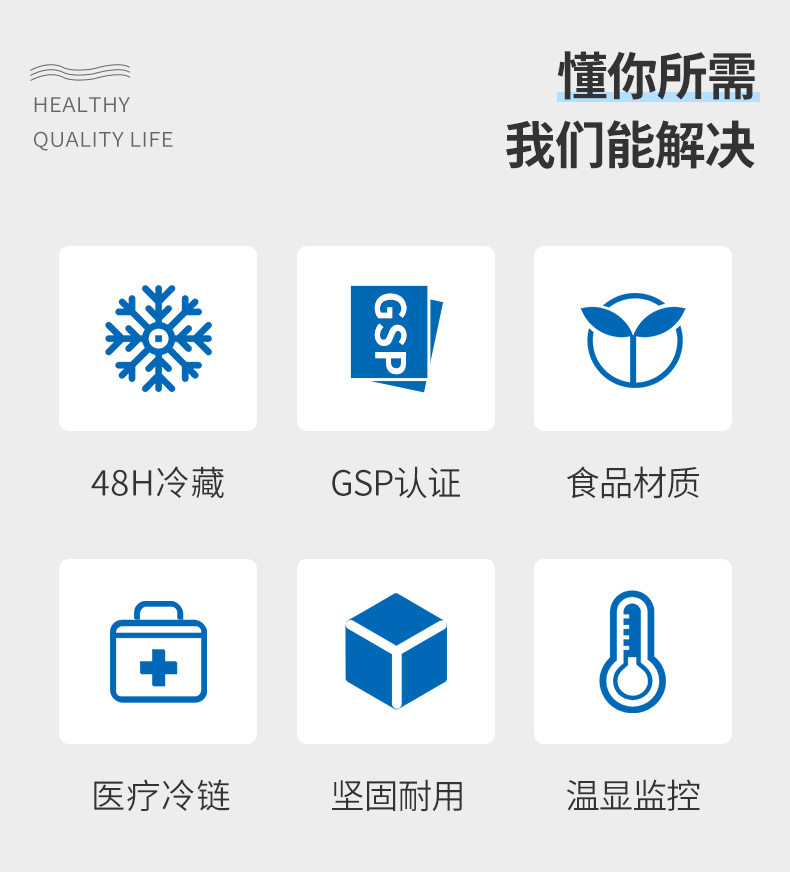 HEALTHY
QUALITY LIFE

懂你所需
我们能解决

GSP

48H冷藏

GSP认证

食品材质

医疗冷链

坚固耐用

温显监控