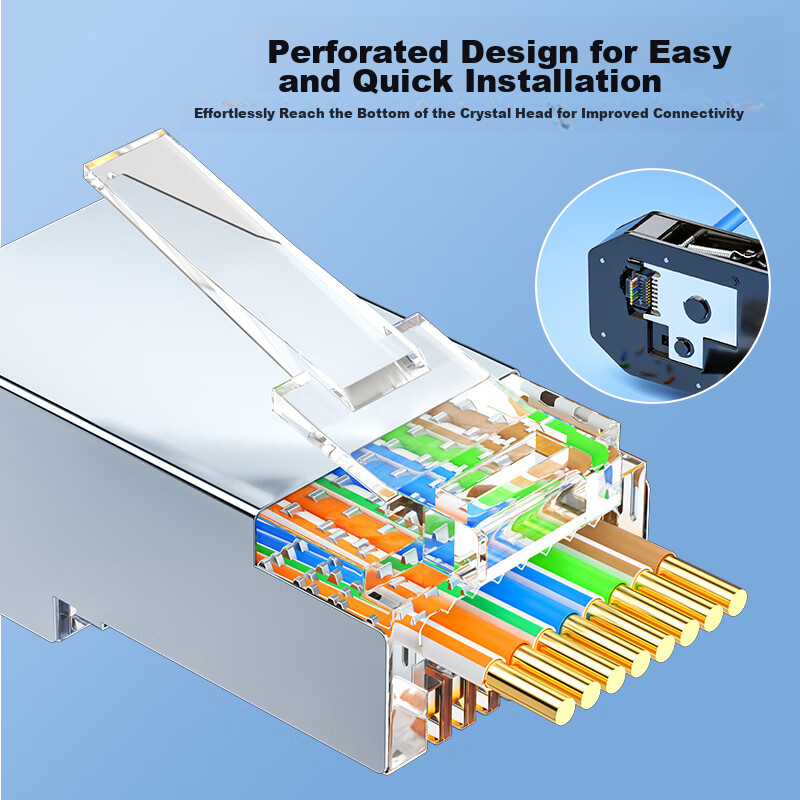 Perforated Design for Easy and Quick Installation

Effortlessly Reach the Bottom of the Crystal Head for Improved Connectivity