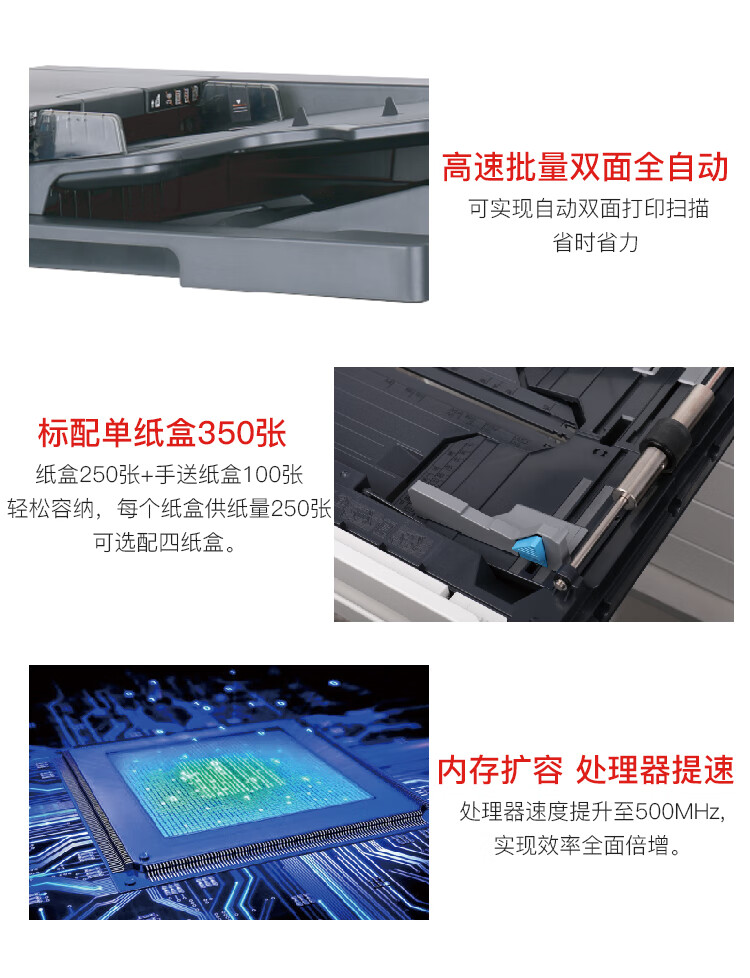 高速批量双面全自动
可实现自动双面打印扫描
省时省力

标配单纸盒350张
纸盒250张+手送纸盒100张
轻松容纳，每个纸盒供纸量250张
可选配四纸盒。

内存扩容 处理器提速
处理器速度提升至500MHz,
实现效率全面倍增。