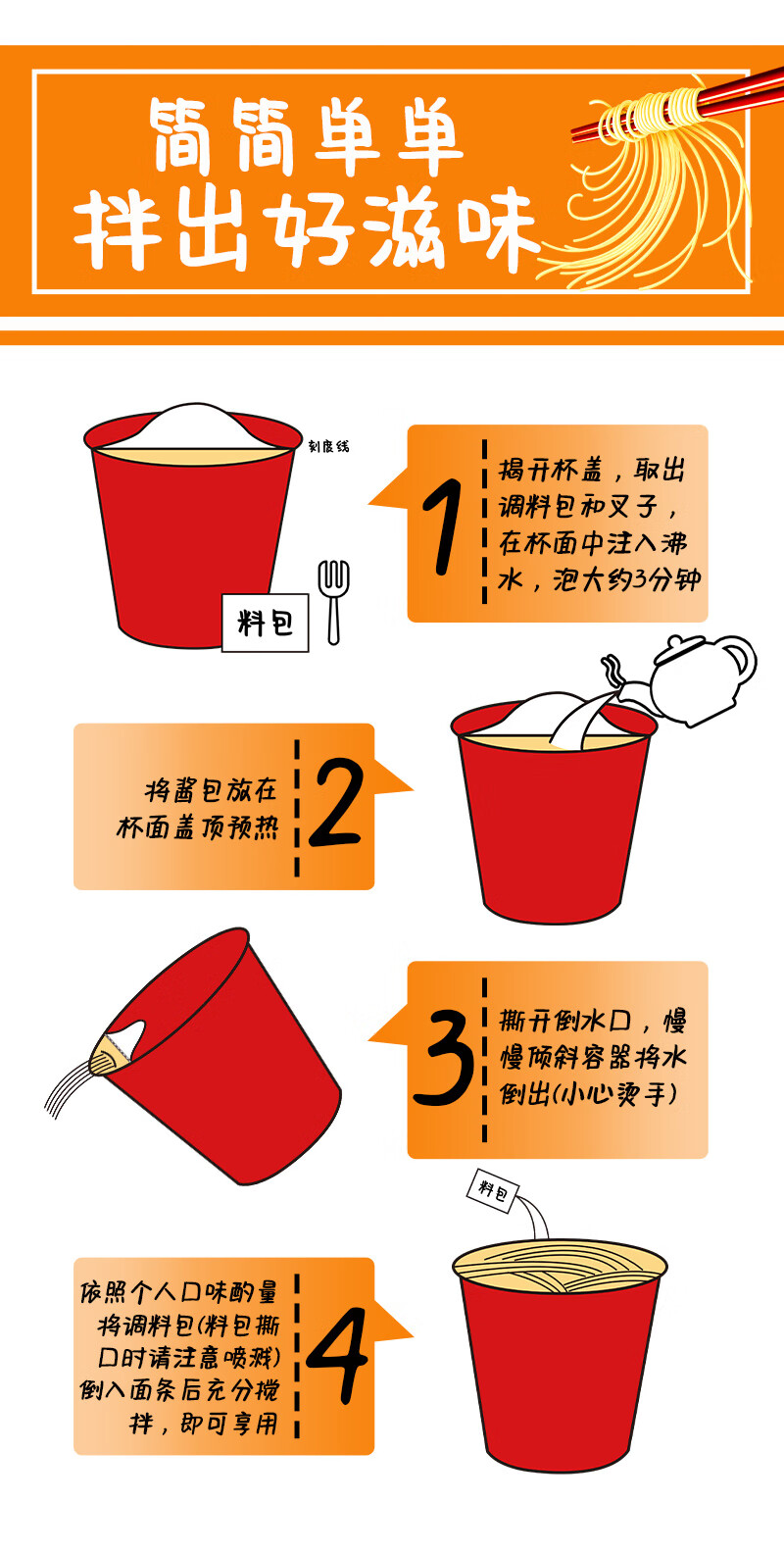 简简单单
拌出好滋味

刻度线

料包

1

揭开杯盖，取出调料包和叉子，在杯面中注入沸水，泡大约3分钟

将酱包放在杯面盖顶预热

2

3

撕开倒水口，慢慢倾斜容器将水倒出(小心烫手)

料包

依照个人口味酌量将调料包(料包撕口时请注意喷溅)倒入面条后充分搅拌，即可享用

4