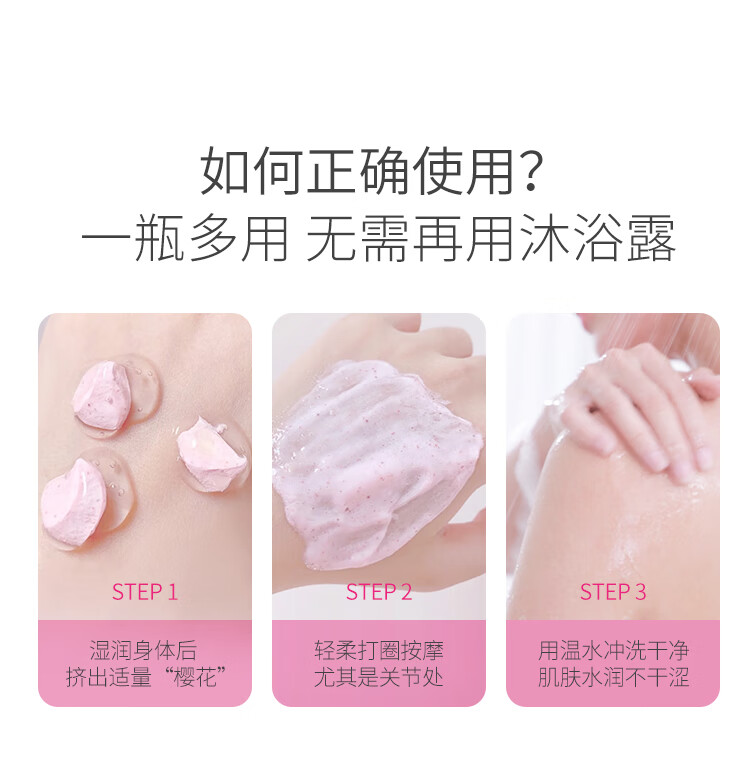 如何正确使用?
一瓶多用 无需再用沐浴露

STEP 1
湿润身体后
挤出适量“樱花”

STEP 2
轻柔打圈按摩
尤其是关节处

STEP 3
用温水冲洗干净
肌肤水润不干涩