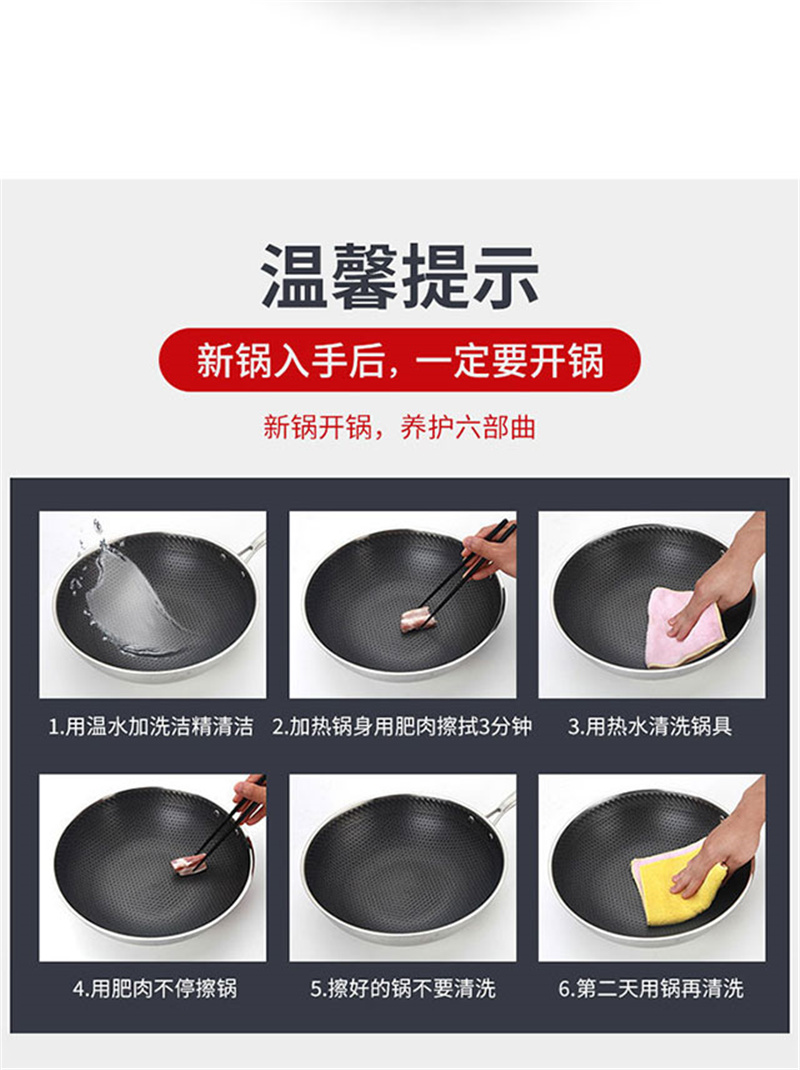 温馨提示

新锅入手后，一定要开锅

新锅开锅，养护六部曲

1.用温水加洗洁精清洁

2.加热锅身用肥肉擦拭3分钟

3.用热水清洗锅具

4.用肥肉不停擦锅

5.擦好的锅不要清洗

6.第二天用锅再清洗