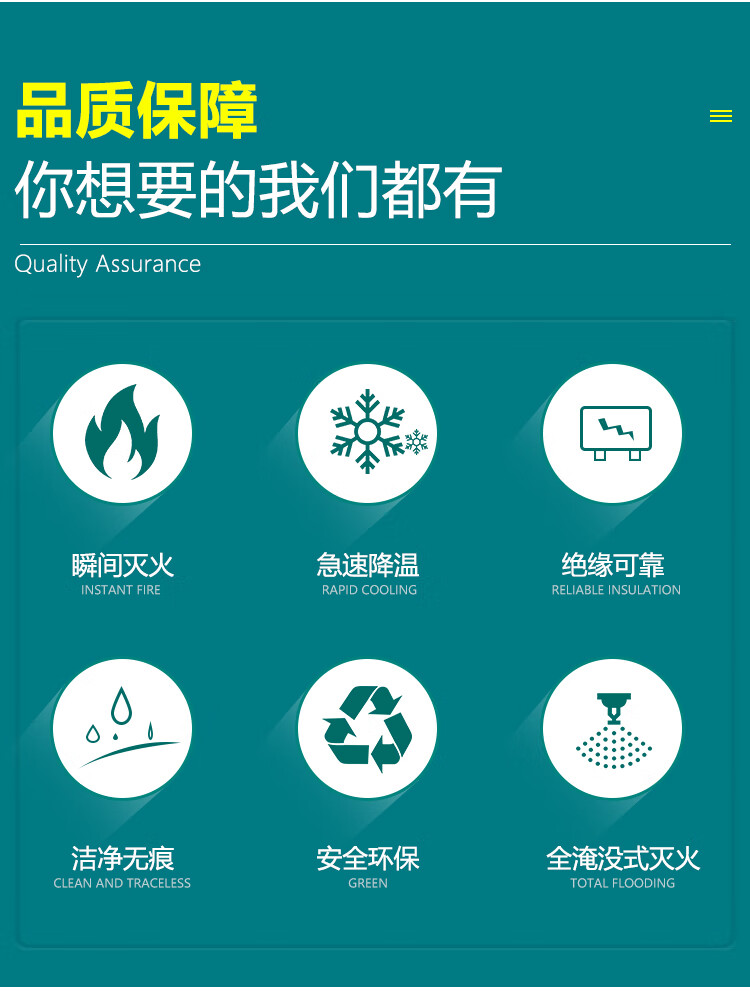 品质保障
你想要的我们都有

Quality Assurance

瞬间灭火
INSTANT FIRE

急速降温
RAPID COOLING

绝缘可靠
RELIABLE INSULATION

洁净无痕
CLEAN AND TRACELESS

安全环保
GREEN

全淹没式灭火
TOTAL FLOODING