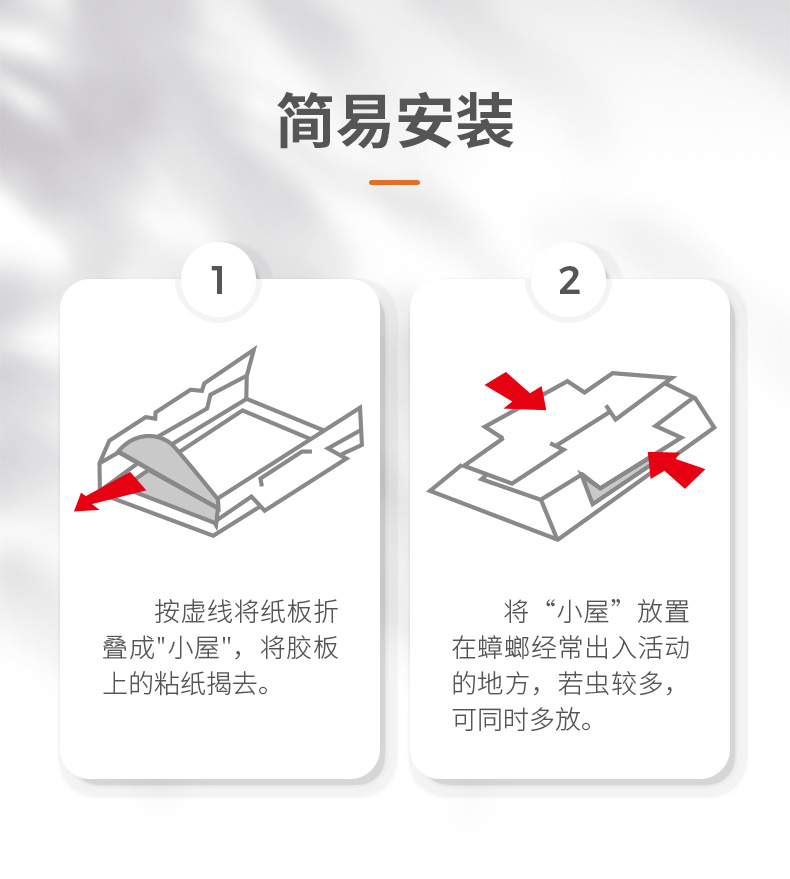 简易安装

1

按虚线将纸板折叠成"小屋"，将胶板上的粘纸揭去。

2

将“小屋”放置在蟑螂经常出入活动的地方，若虫较多，可同时多放。