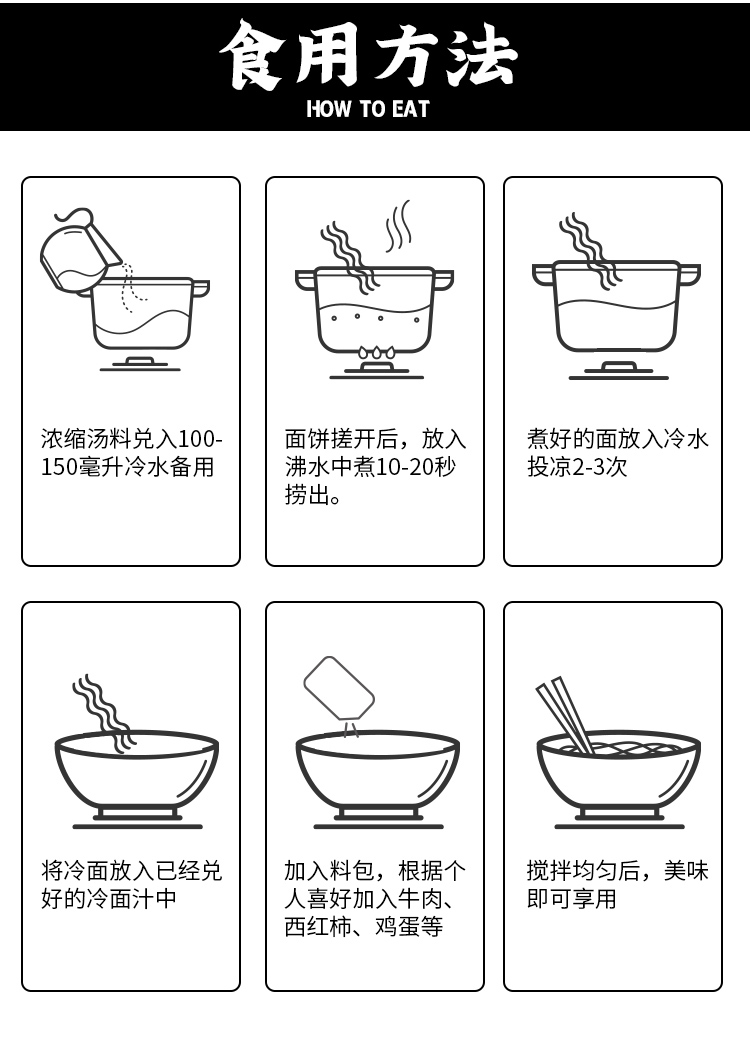 食用方法
HOW TO EAT

浓缩汤料兑入100-150毫升冷水备用

面饼搓开后，放入沸水中煮10-20秒捞出。

煮好的面放入冷水投凉2-3次

将冷面放入已经兑好的冷面汁中

加入料包，根据个人喜好加入牛肉、西红柿、鸡蛋等

搅拌均匀后，美味即可享用