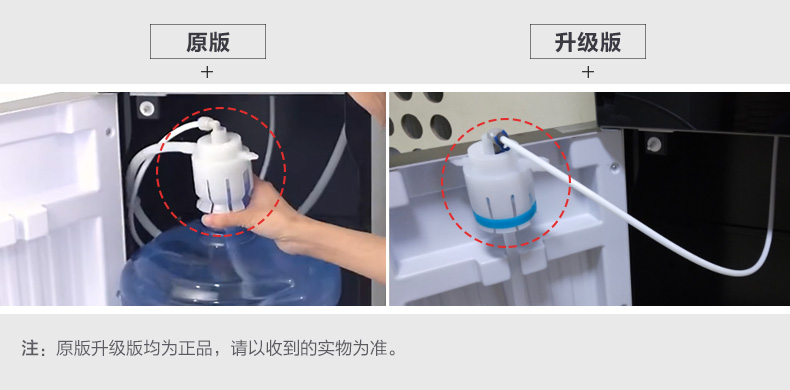 原版
+

升级版
+

注：原版升级版均为正品，请以收到的实物为准。