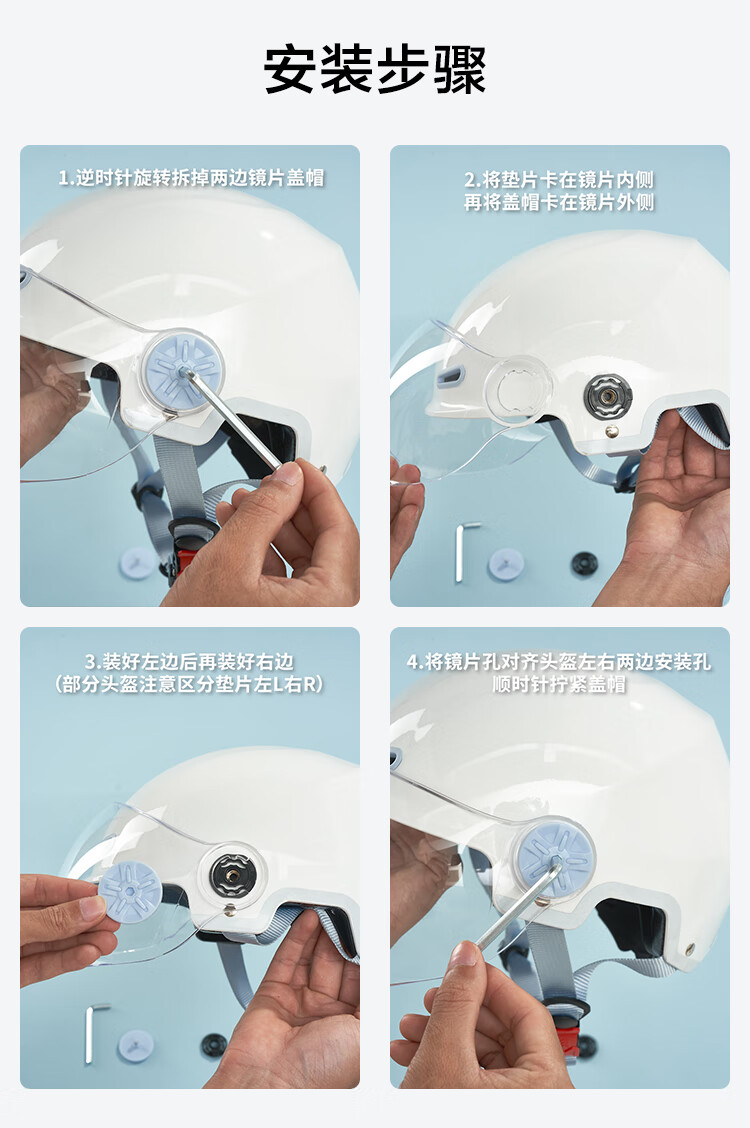 安装步骤

1.逆时针旋转拆掉两边镜片盖帽

2.将垫片卡在镜片内侧
再将盖帽卡在镜片外侧

3.装好左边后再装好右边
（部分头盔注意区分垫片左L右R）

4.将镜片孔对齐头盔左右两边安装孔
顺时针拧紧盖帽