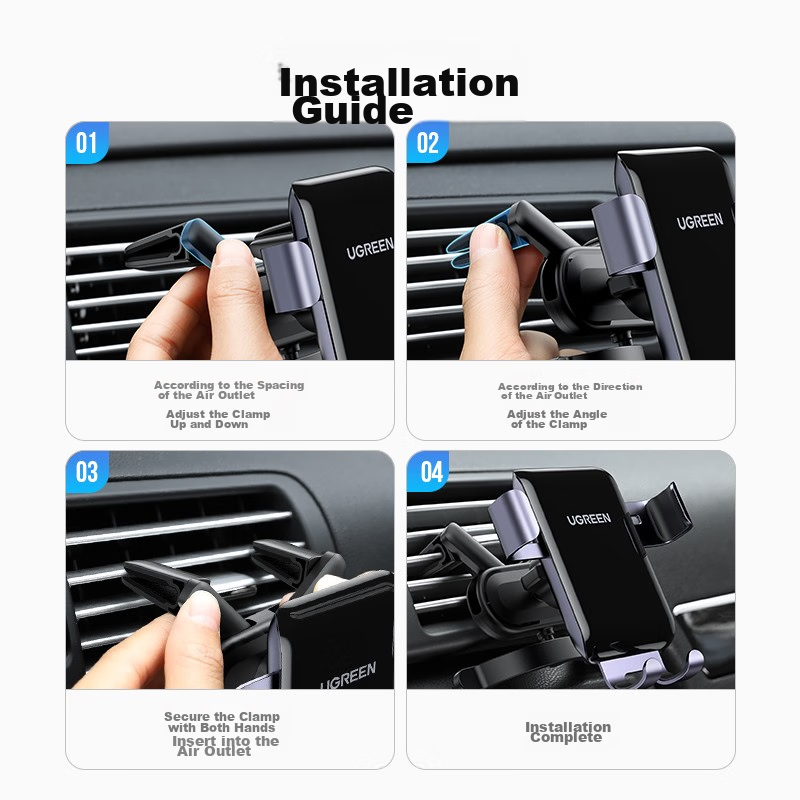 Installation Guide

01

UGREEN

According to the Spacing of the Air Outlet

Adjust the Clamp Up and Down

02

UGREEN

According to the Direction of the Air Outlet

Adjust the Angle of the Clamp

03

UGREEN

Secure the Clamp with Both Hands Insert into the Air Outlet

04

UGREEN

Installation Complete