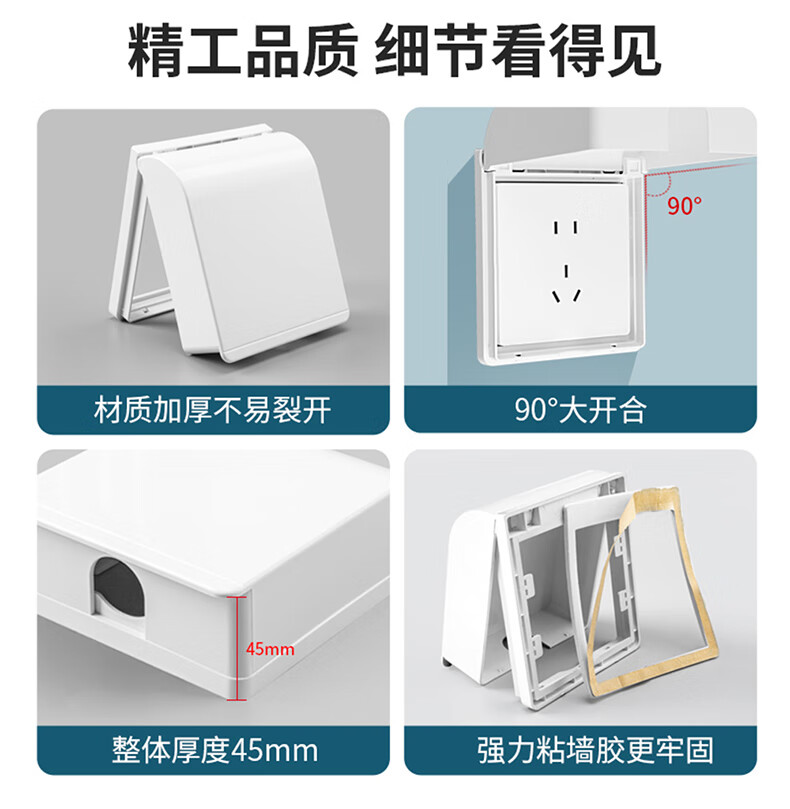 精工品质 细节看得见

材质加厚不易裂开

90°

90°大开合

45mm

整体厚度45mm

强力粘墙胶更牢固