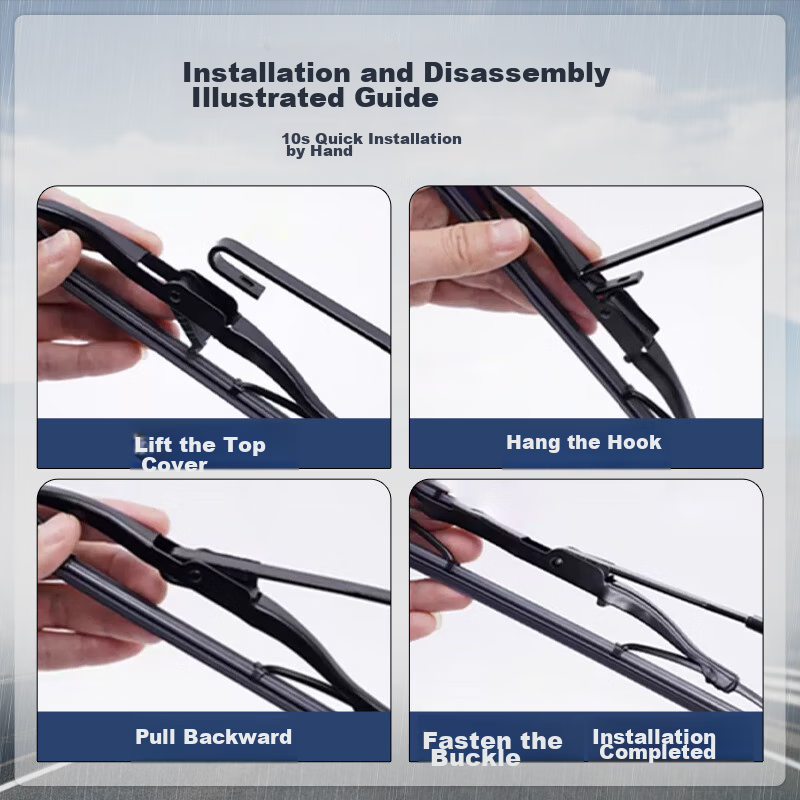 Installation and Disassembly Illustrated Guide

10s Quick Installation by Hand

Lift the Top Cover

Hang the Hook

Pull Backward

Fasten the Buckle

Installation Completed