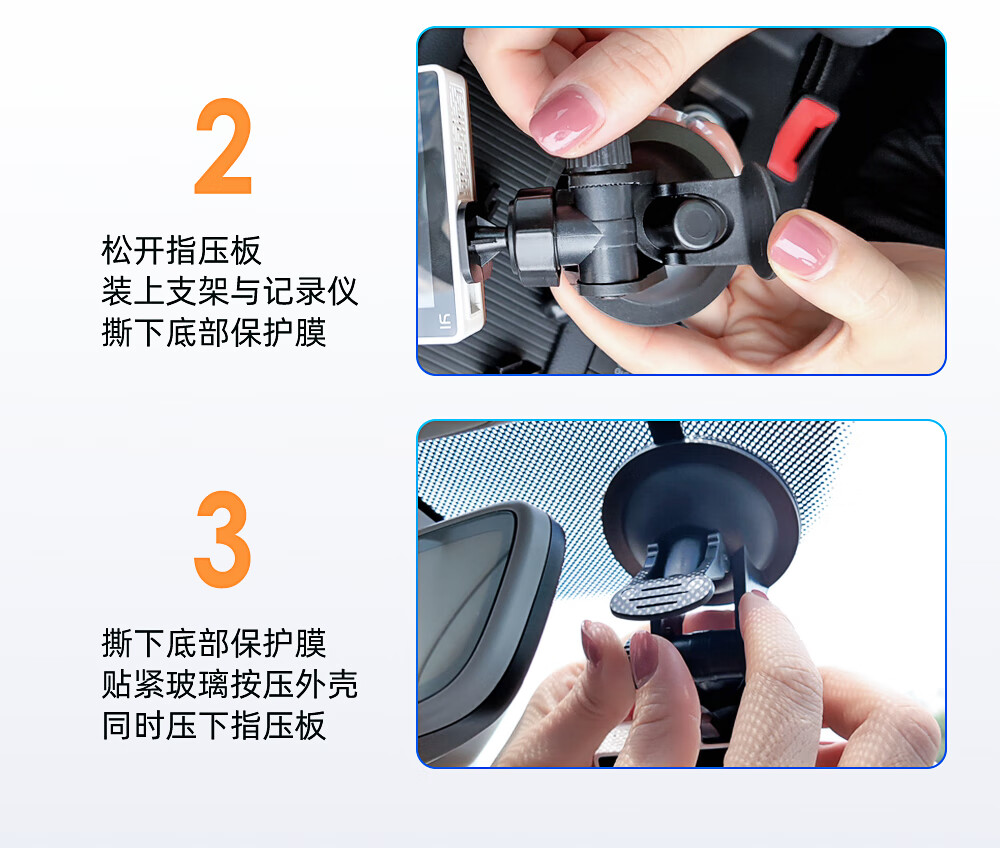 2

松开指压板
装上支架与记录仪
撕下底部保护膜

3

撕下底部保护膜
贴紧玻璃按压外壳
同时压下指压板