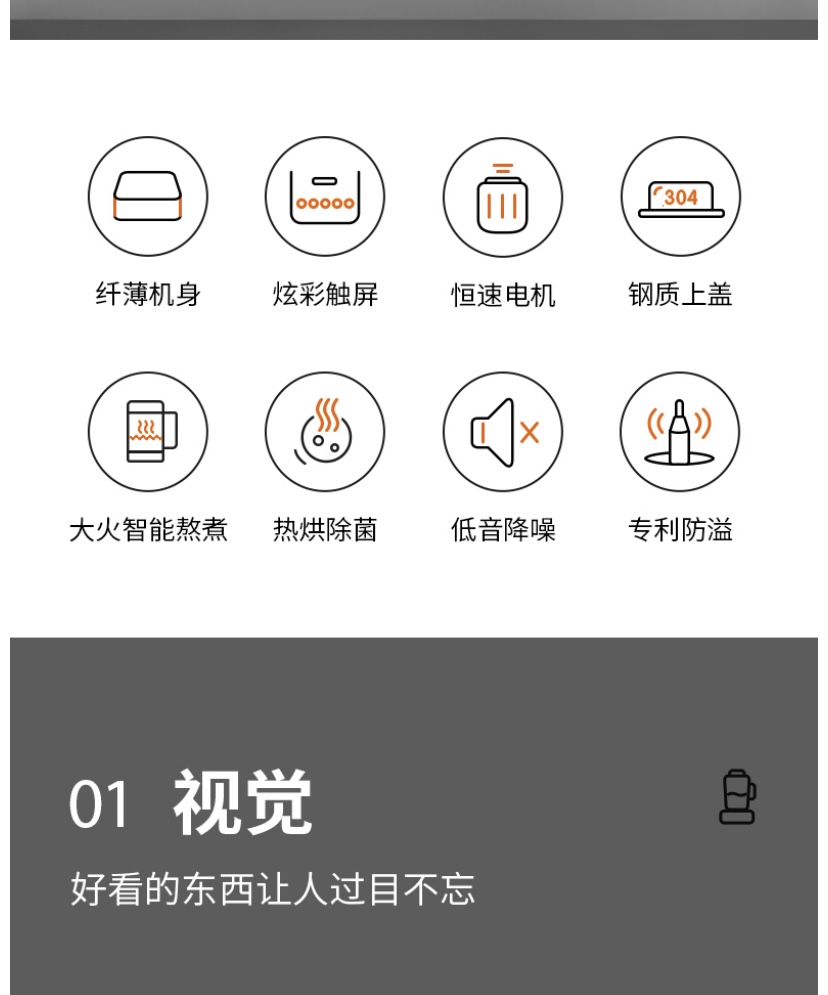 304

纤薄机身

炫彩触屏

恒速电机

钢质上盖

大火智能熬煮

热烘除菌

低音降噪

专利防溢

01 视觉

好看的东西让人过目不忘