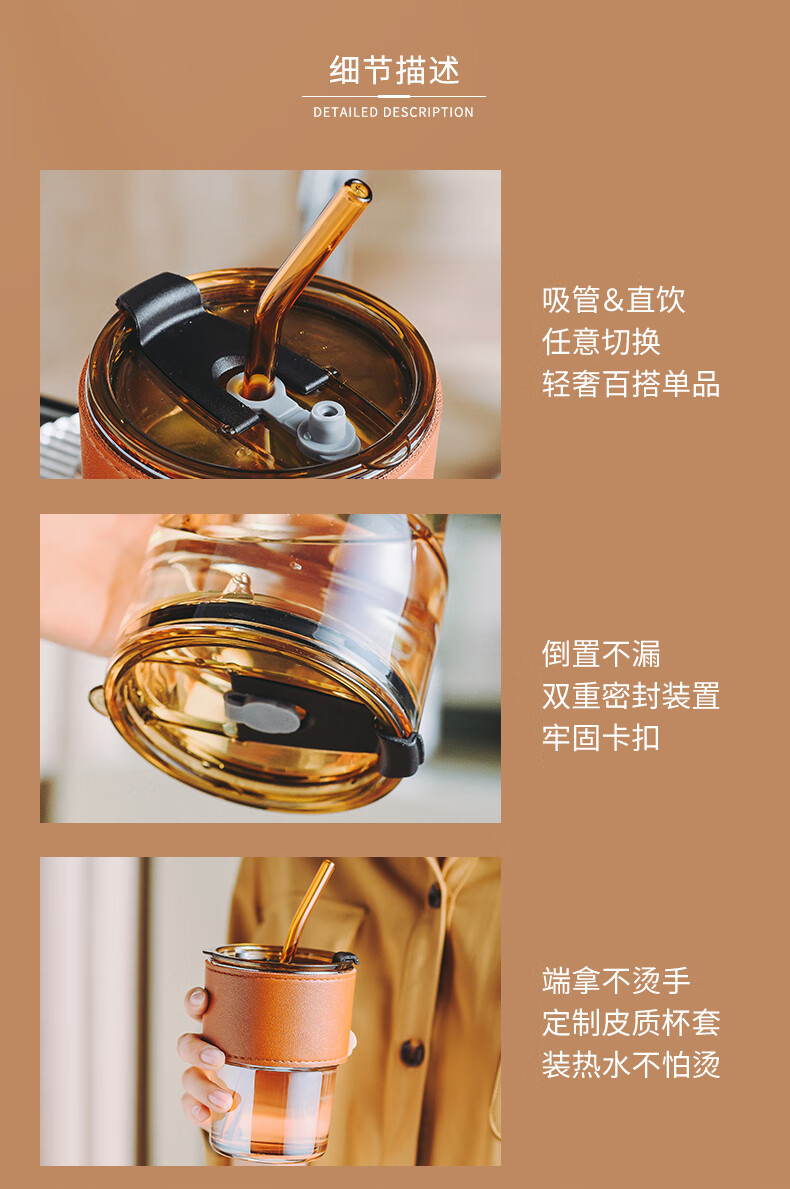 细节描述
DETAILED DESCRIPTION

吸管&直饮
任意切换
轻奢百搭单品

倒置不漏
双重密封装置
牢固卡扣

端拿不烫手
定制皮质杯套
装热水不怕烫