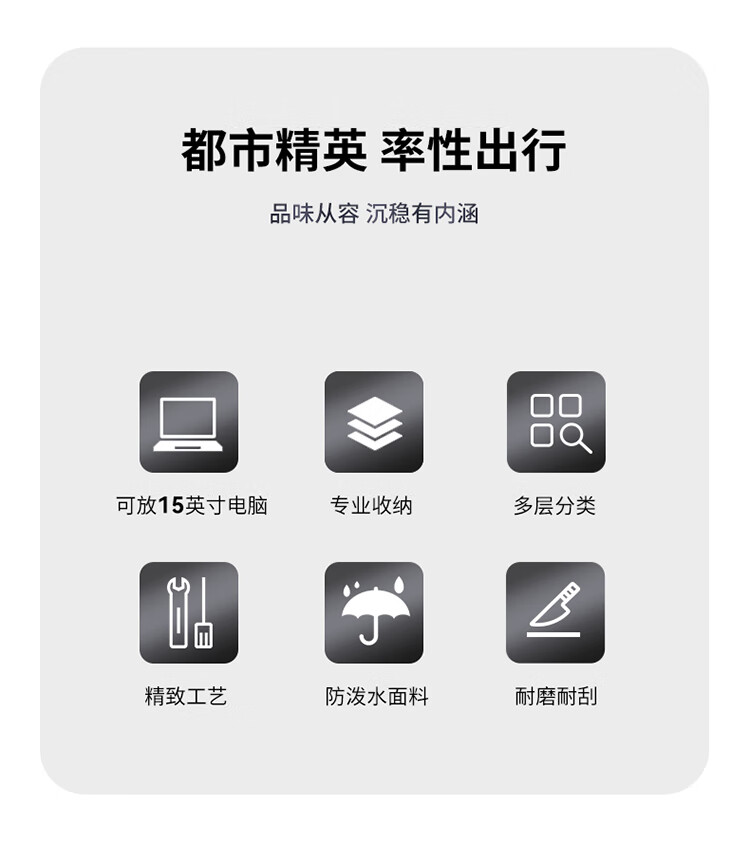 都市精英 率性出行

品味从容 沉稳有内涵

可放15英寸电脑

专业收纳

多层分类

精致工艺

防泼水面料

耐磨耐刮