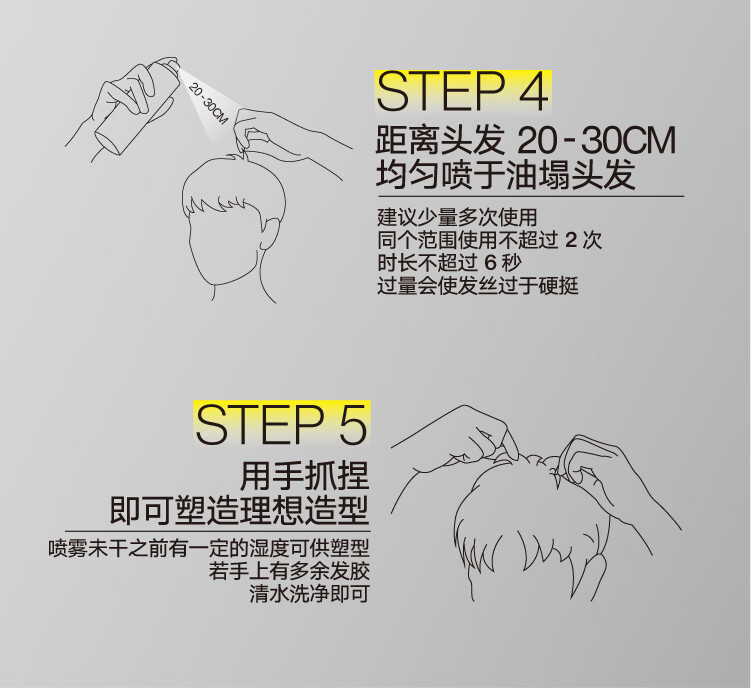 20-30CM

STEP 4
距离头发 20-30CM
均匀喷于油塌头发

建议少量多次使用
同个范围使用不超过 2 次
时长不超过 6 秒
过量会使发丝过于硬挺

STEP 5
用手抓捏
即可塑造理想造型

喷雾未干之前有一定的湿度可供塑型
若手上有多余发胶
清水洗净即可