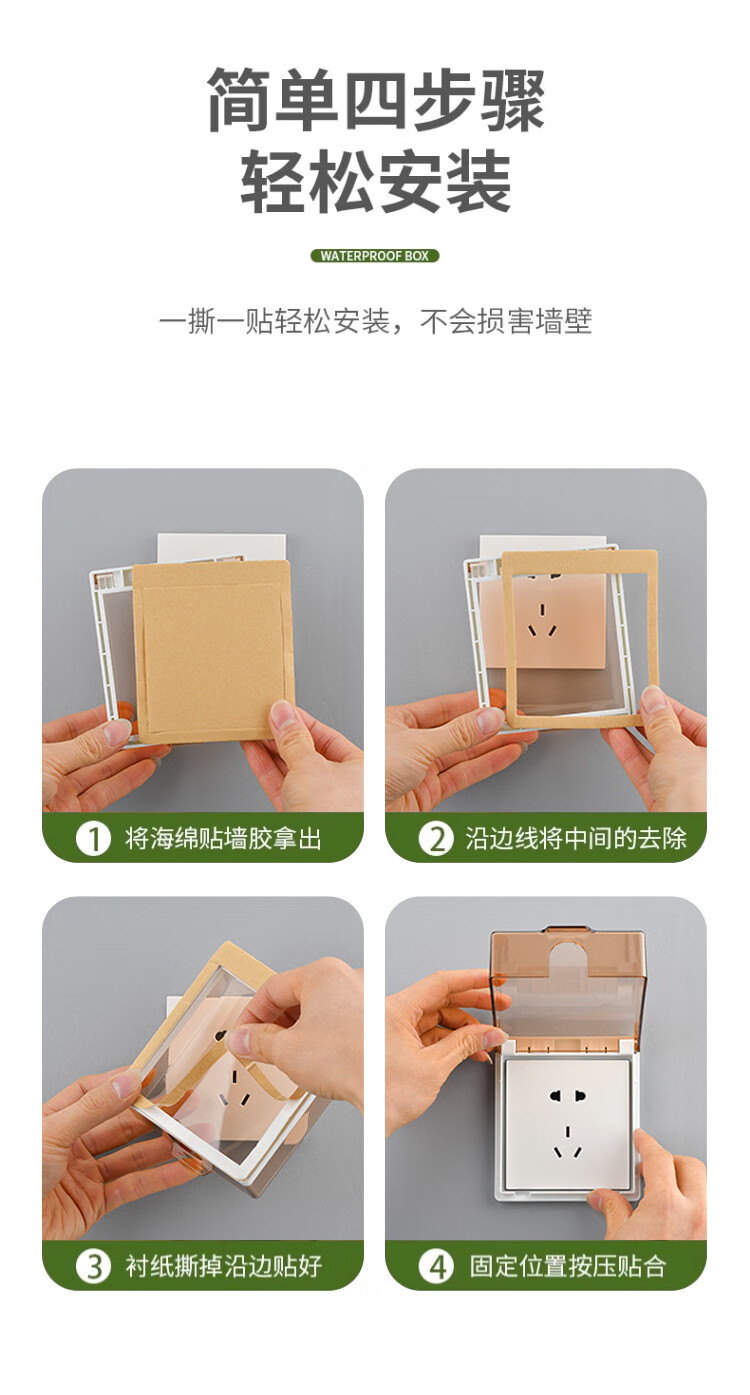 简单四步骤
轻松安装

WATERPROOF BOX

一撕一贴轻松安装，不会损害墙壁

1 将海绵贴墙胶拿出

2 沿边线将中间的去除

3 衬纸撕掉沿边贴好

4 固定位置按压贴合