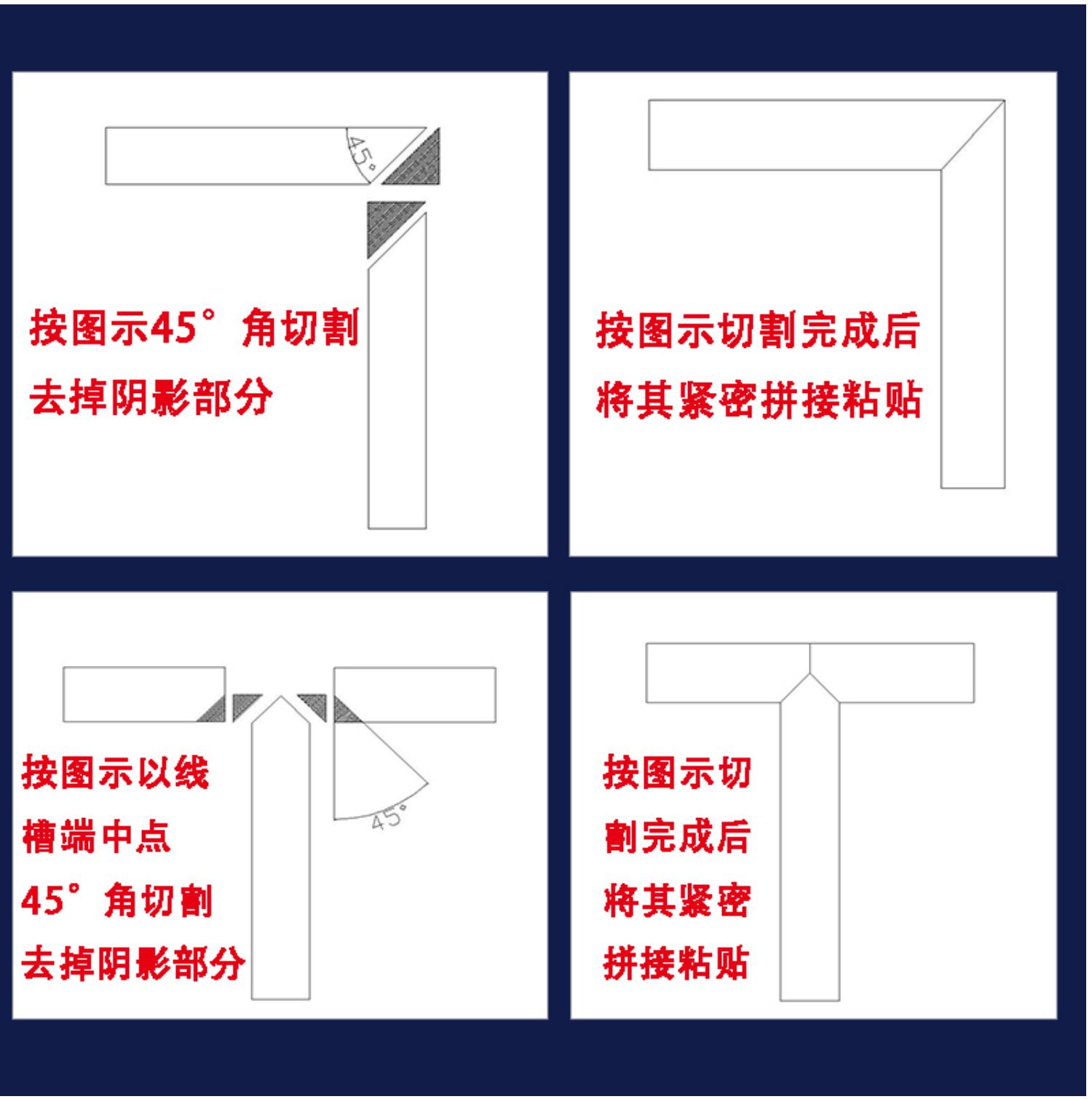 45°

按图示45°角切割
去掉阴影部分

按图示切割完成后
将其紧密拼接粘贴

45°

按图示以线
槽端中点
45°角切割
去掉阴影部分

按图示切
割完成后
将其紧密
拼接粘贴