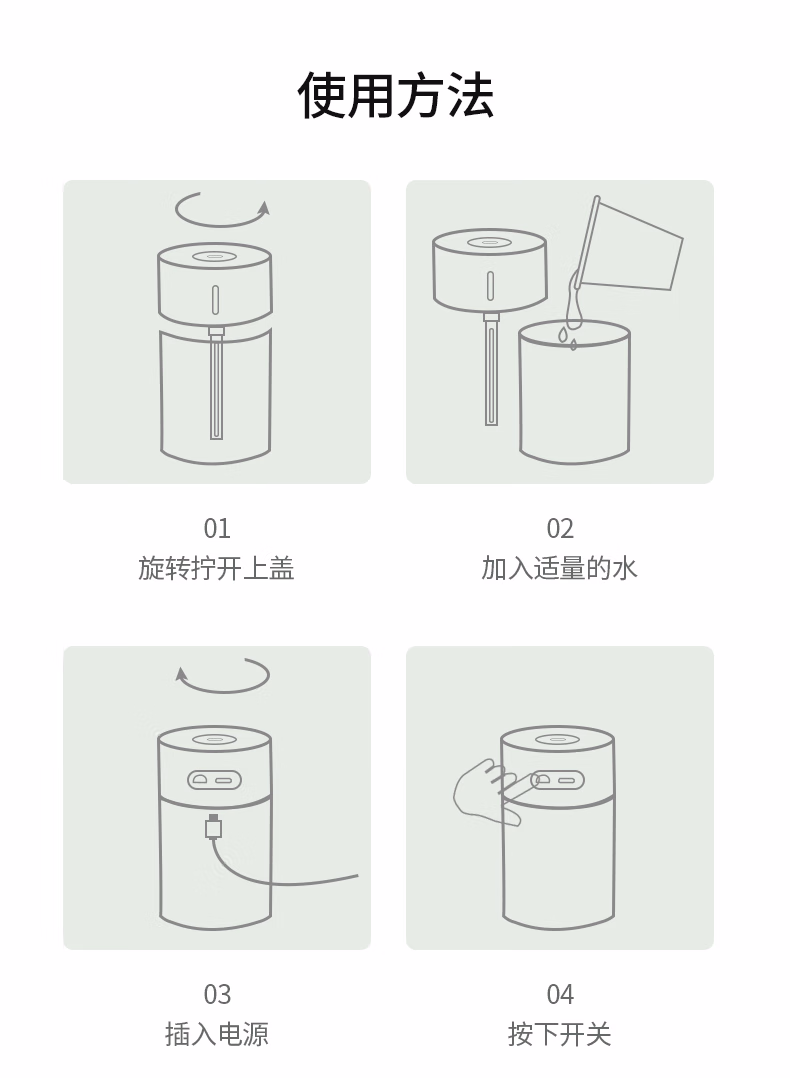 使用方法

01
旋转拧开上盖

02
加入适量的水

03
插入电源

04
按下开关