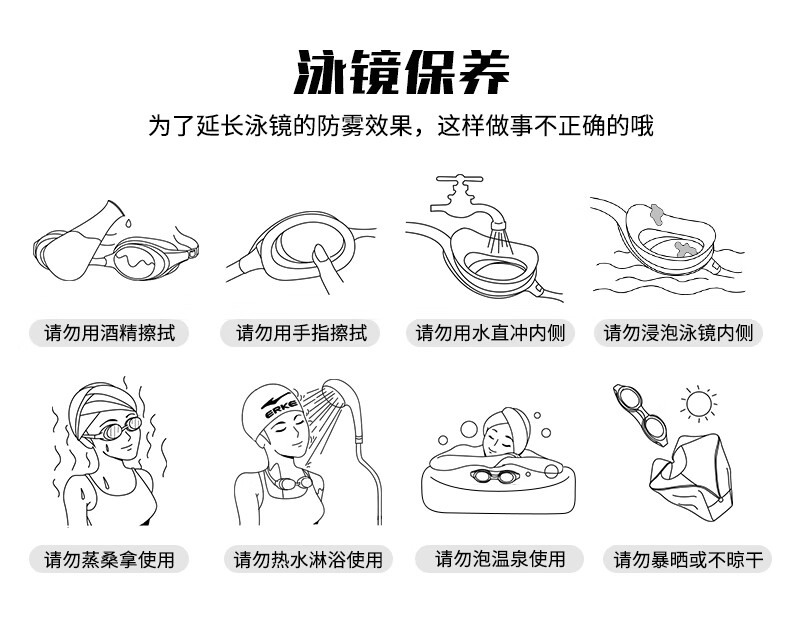 泳镜保养

为了延长泳镜的防雾效果，这样做事不正确的哦

请勿用酒精擦拭

请勿用手指擦拭

请勿用水直冲内侧

请勿浸泡泳镜内侧

ERKE

请勿蒸桑拿使用

请勿热水淋浴使用

请勿泡温泉使用

请勿暴晒或不晾干