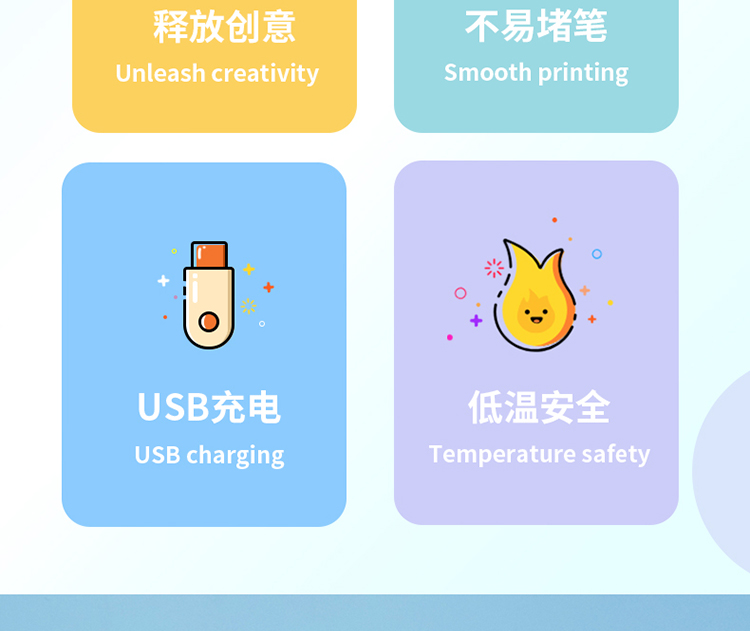 释放创意
Unleash creativity

不易堵笔
Smooth printing

USB充电
USB charging

低温安全
Temperature safety