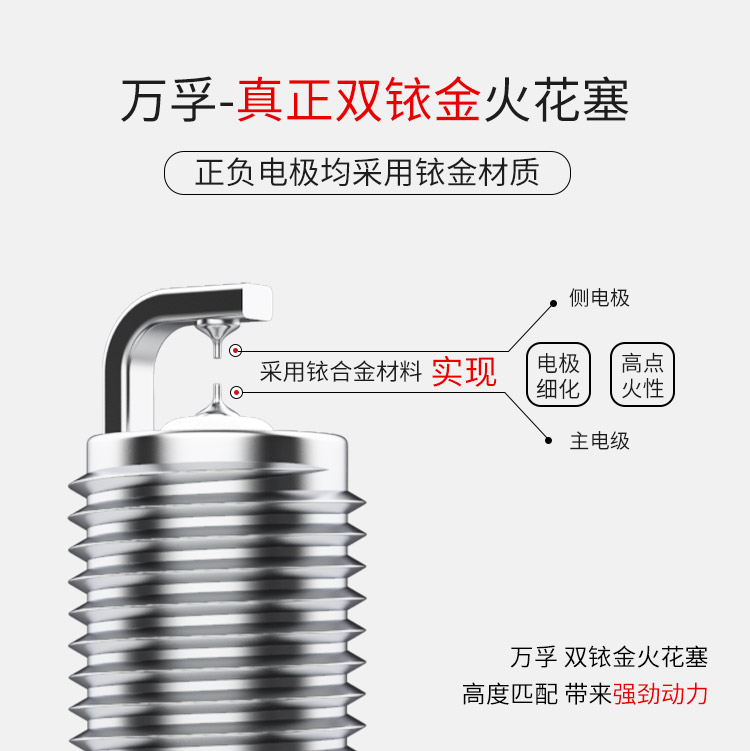 万孚-真正双铱金火花塞

正负电极均采用铱金材质

侧电极

采用铱合金材料 实现

电极细化

高点火性

主电级

万孚 双铱金火花塞

高度匹配 带来强劲动力