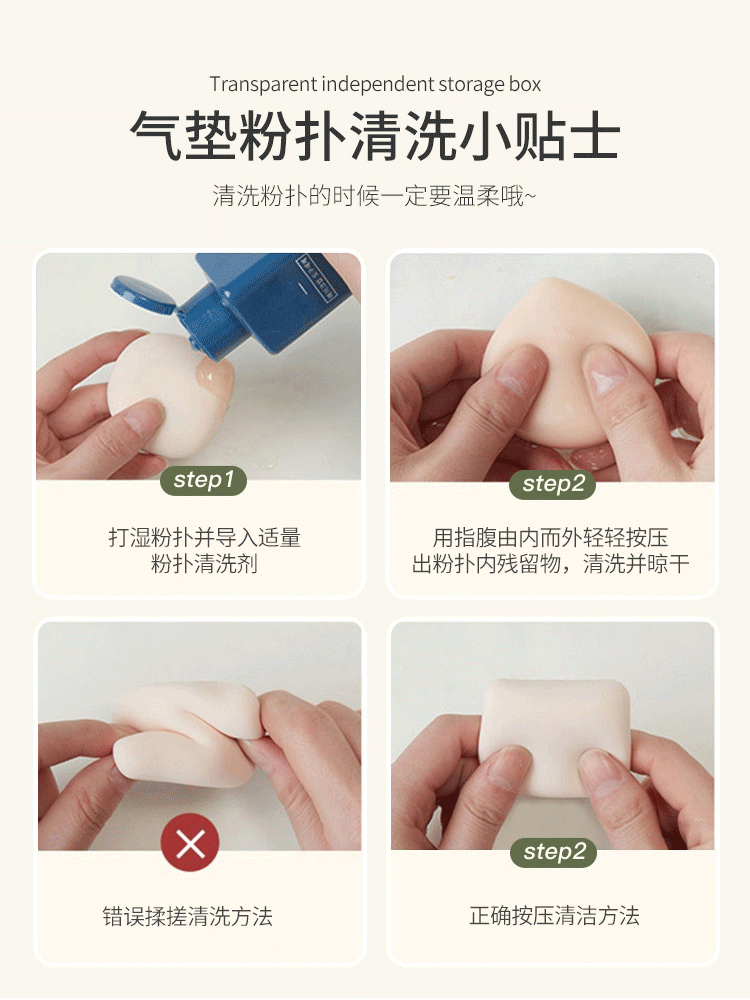 Transparent independent storage box

气垫粉扑清洗小贴士

清洗粉扑的时候一定要温柔哦~

step1

打湿粉扑并导入适量粉扑清洗剂

step2

用指腹由内而外轻轻按压出粉扑内残留物，清洗并晾干

错误揉搓清洗方法

step2

正确按压清洁方法