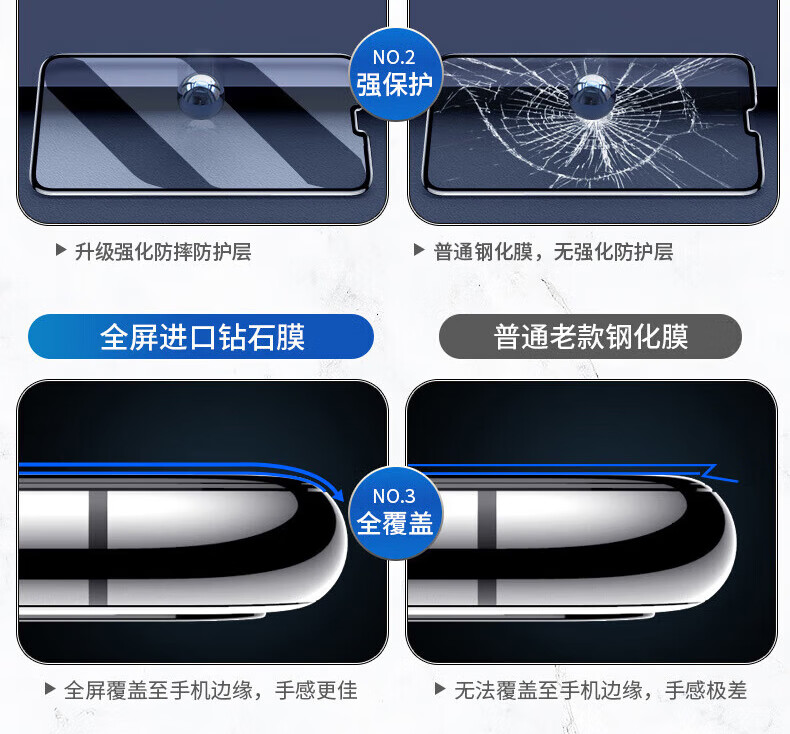 NO.2
强保护

▶ 升级强化防摔防护层

▶ 普通钢化膜，无强化防护层

全屏进口钻石膜

普通老款钢化膜

NO.3
全覆盖

▶ 全屏覆盖至手机边缘，手感更佳

▶ 无法覆盖至手机边缘，手感极差