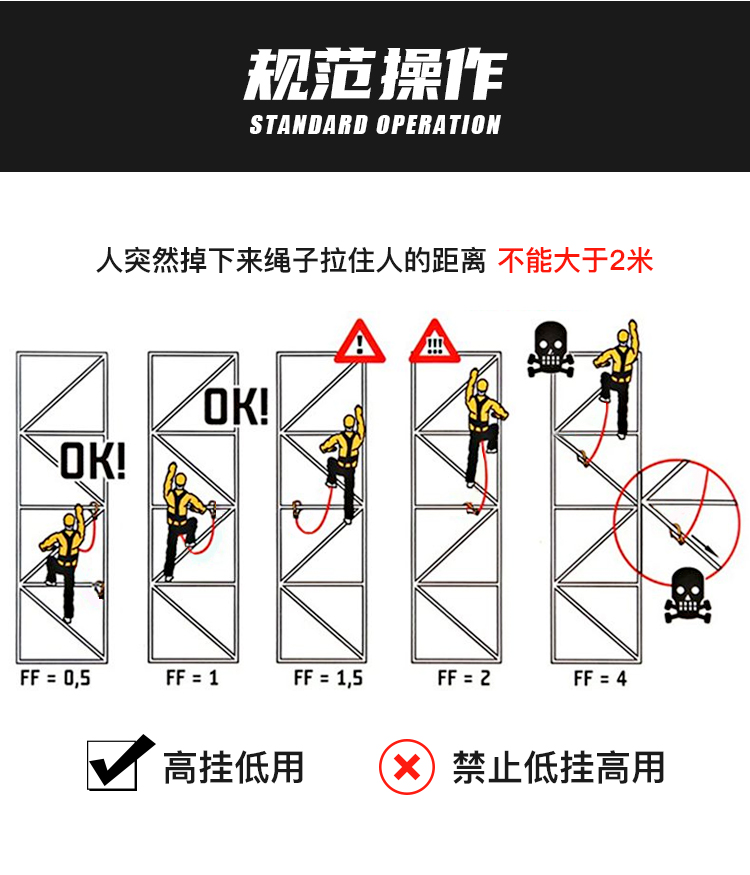 规范操作
STANDARD OPERATION

人突然掉下来绳子拉住人的距离 不能大于2米

OK!

OK!

!

!!!

FF = 0,5
FF = 1
FF = 1,5
FF = 2
FF = 4

高挂低用

禁止低挂高用