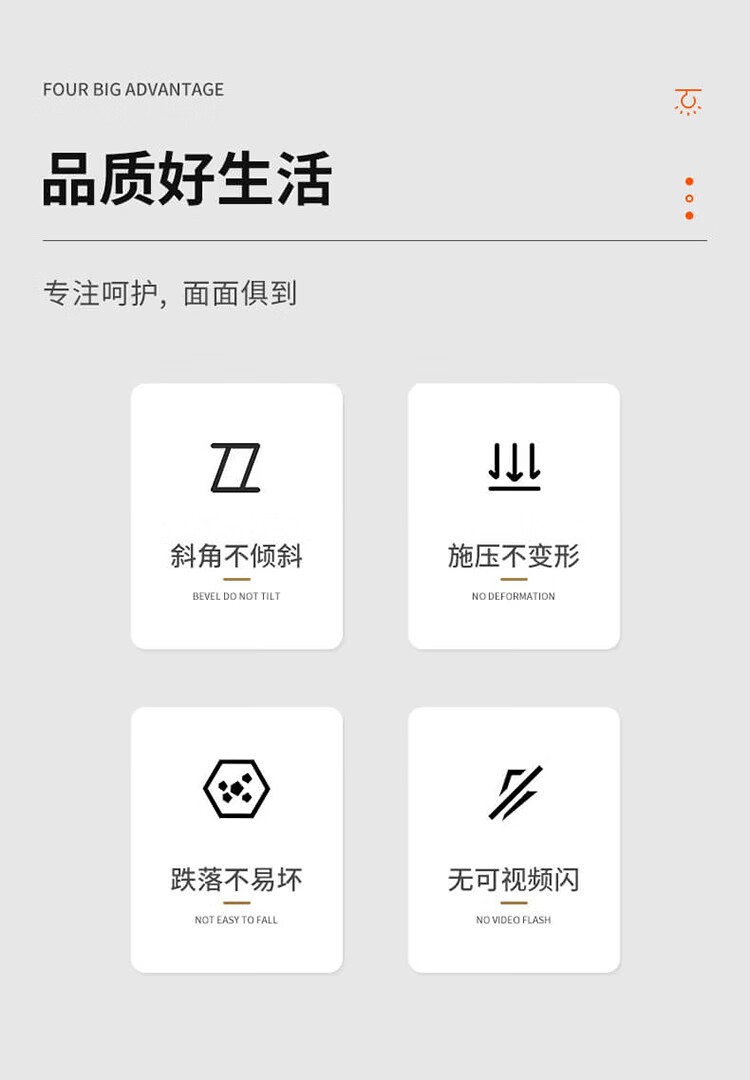 FOUR BIG ADVANTAGE

品质好生活

专注呵护，面面俱到

斜角不倾斜
BEVEL DO NOT TILT

施压不变形
NO DEFORMATION

跌落不易坏
NOT EASY TO FALL

无可视频闪
NO VIDEO FLASH