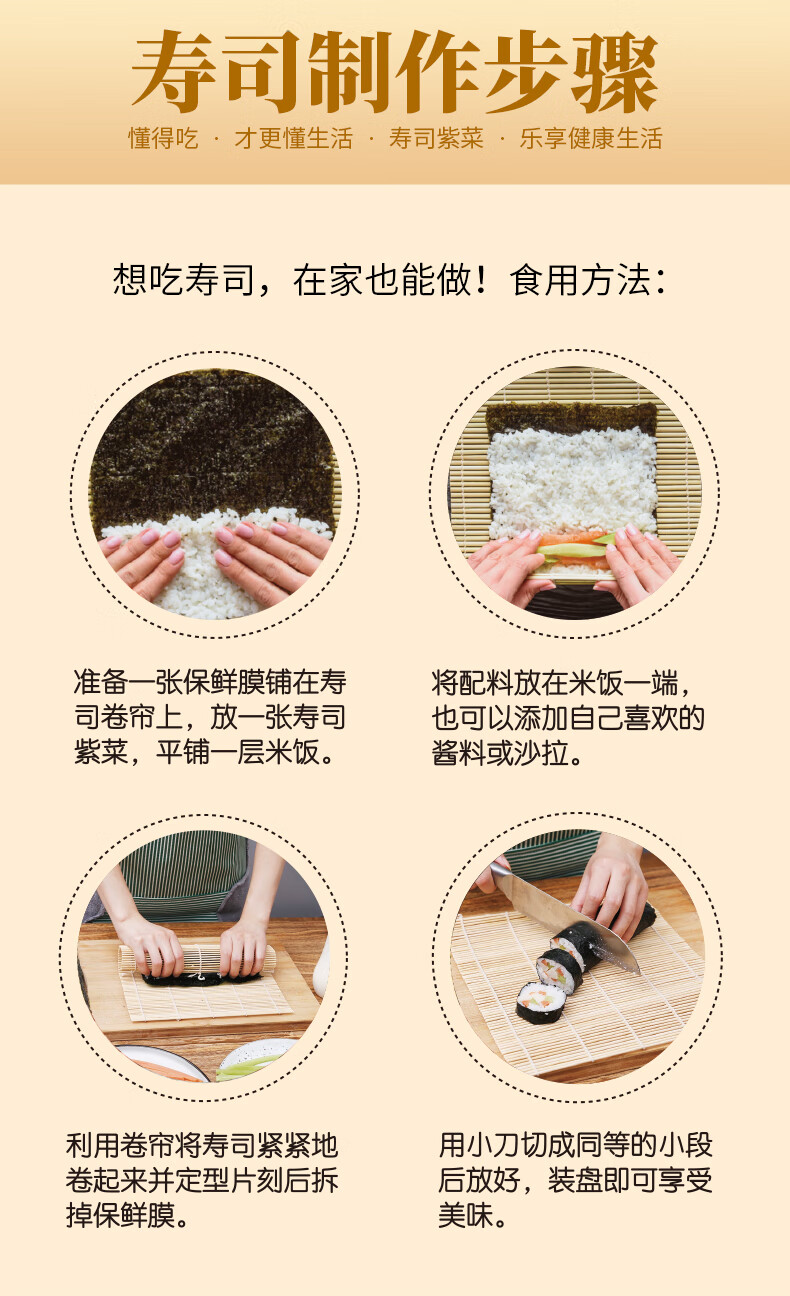 寿司制作步骤

懂得吃 · 才更懂生活 · 寿司紫菜 · 乐享健康生活

想吃寿司，在家也能做！食用方法：

准备一张保鲜膜铺在寿司卷帘上，放一张寿司紫菜，平铺一层米饭。

将配料放在米饭一端，也可以添加自己喜欢的酱料或沙拉。

利用卷帘将寿司紧紧地卷起来并定型片刻后拆掉保鲜膜。

用小刀切成同等的小段后放好，装盘即可享受美味。