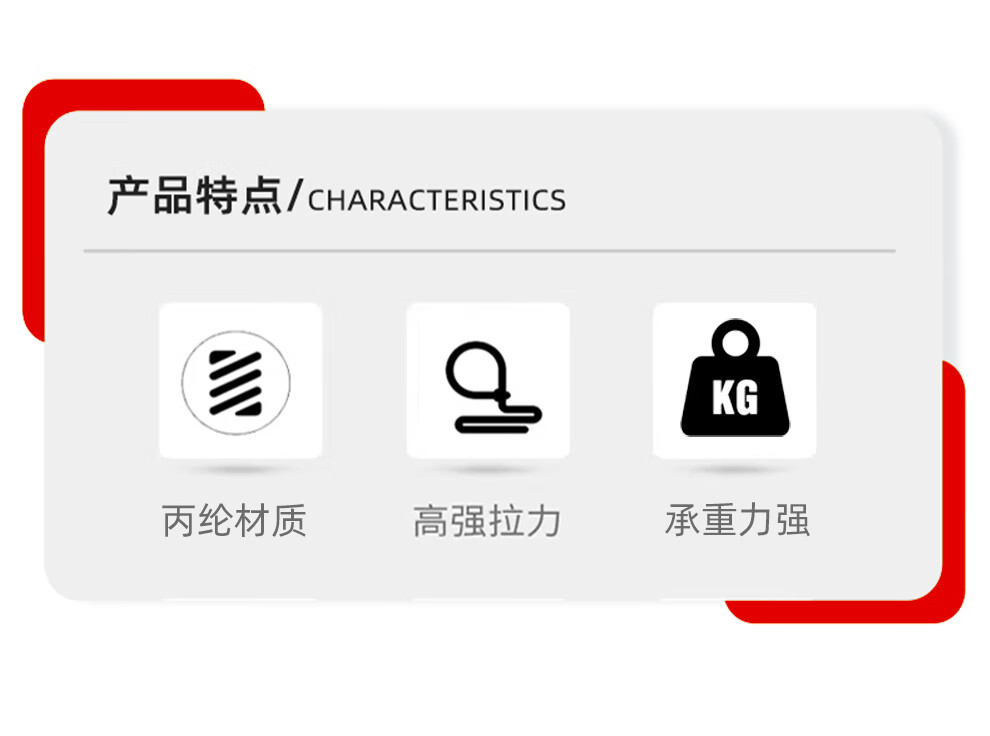 产品特点/CHARACTERISTICS

KG

丙纶材质

高强拉力

承重力强