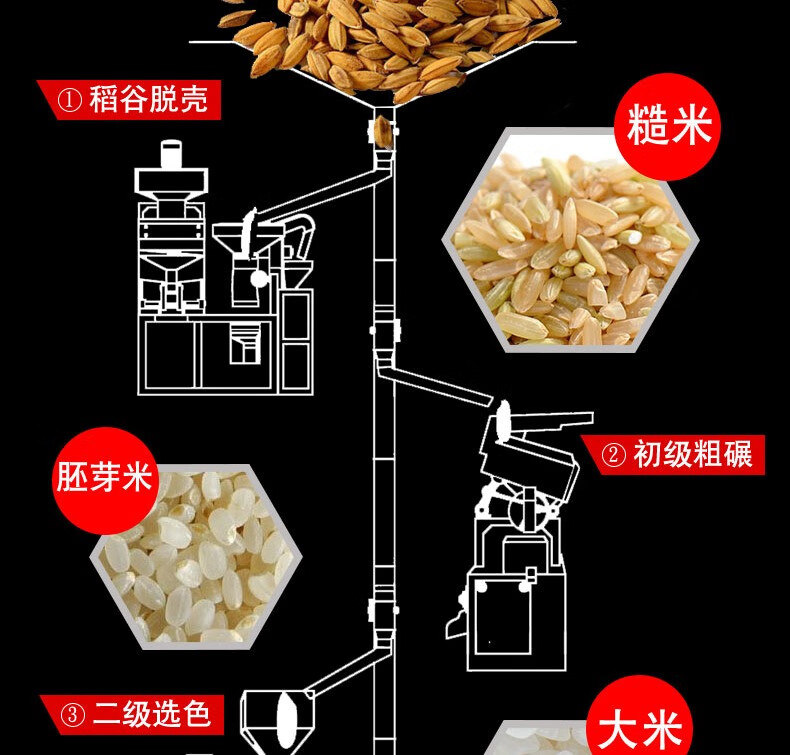 ① 稻谷脱壳

糙米

② 初级粗碾

胚芽米

③ 二级选色

大米