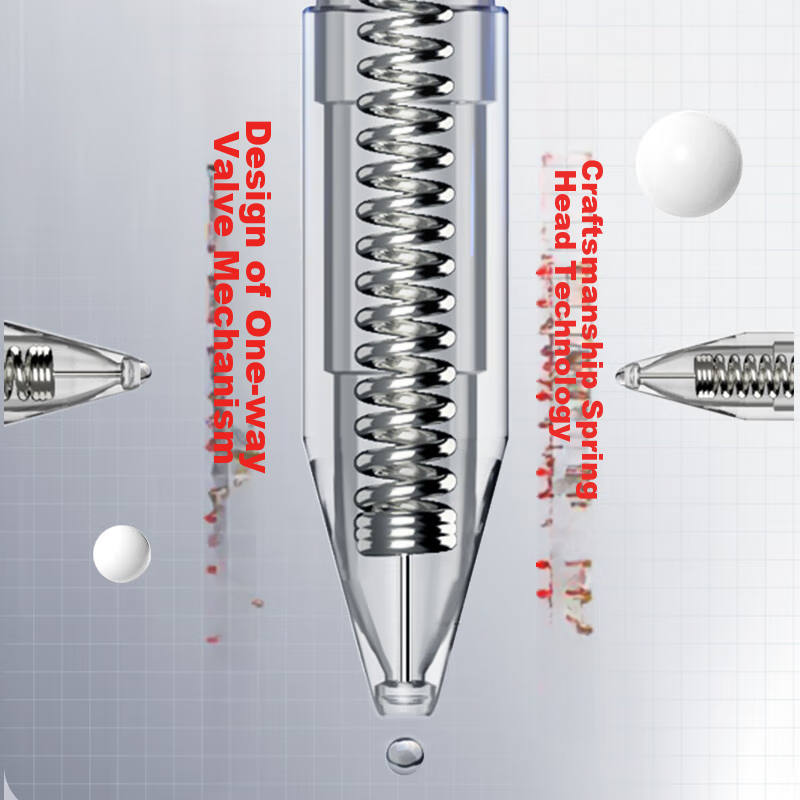 Design of One-way Valve Mechanism

Craftsmanship Spring Head Technology