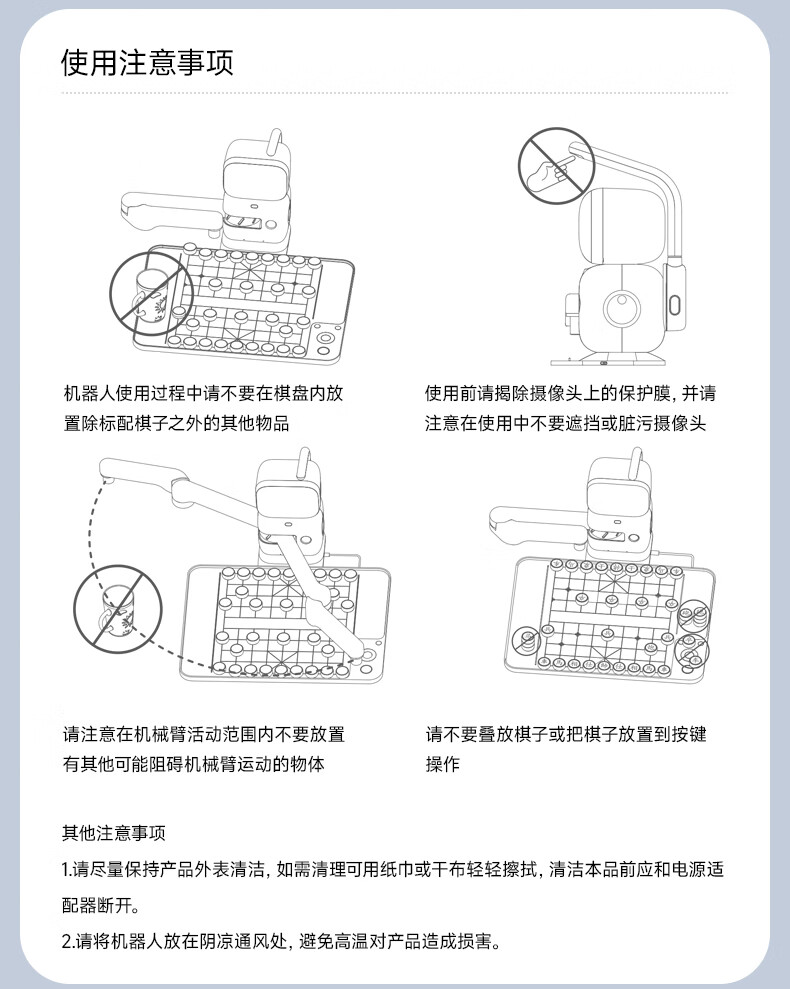 使用注意事项

机器人使用过程中请不要在棋盘内放置除标配棋子之外的其他物品

使用前请揭除摄像头上的保护膜，并请注意在使用中不要遮挡或脏污摄像头

请注意在机械臂活动范围内不要放置有其他可能阻碍机械臂运动的物体

请不要叠放棋子或把棋子放置到按键操作

其他注意事项

1.请尽量保持产品外表清洁，如需清理可用纸巾或干布轻轻擦拭，清洁本品前应和电源适配器断开。

2.请将机器人放在阴凉通风处，避免高温对产品造成损害。