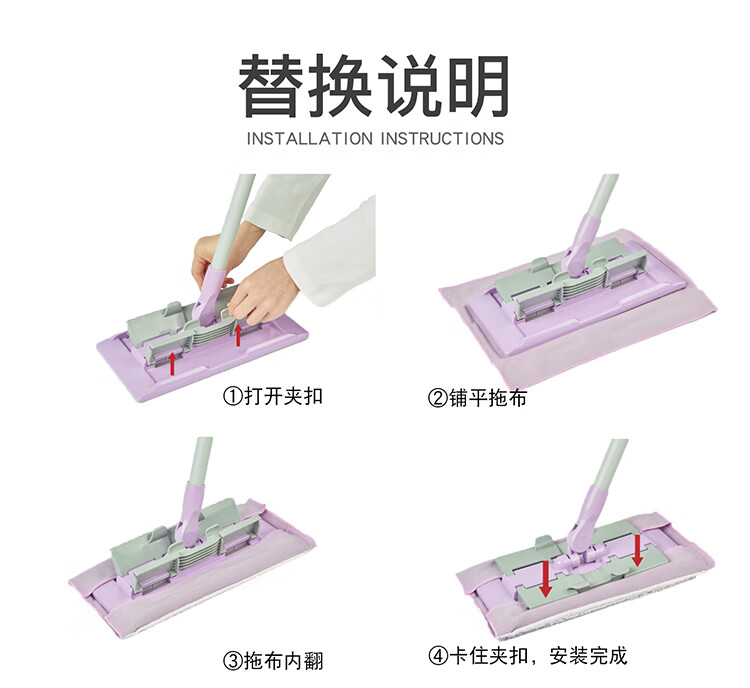 替换说明

INSTALLATION INSTRUCTIONS

①打开夹扣

②铺平拖布

③拖布内翻

④卡住夹扣，安装完成