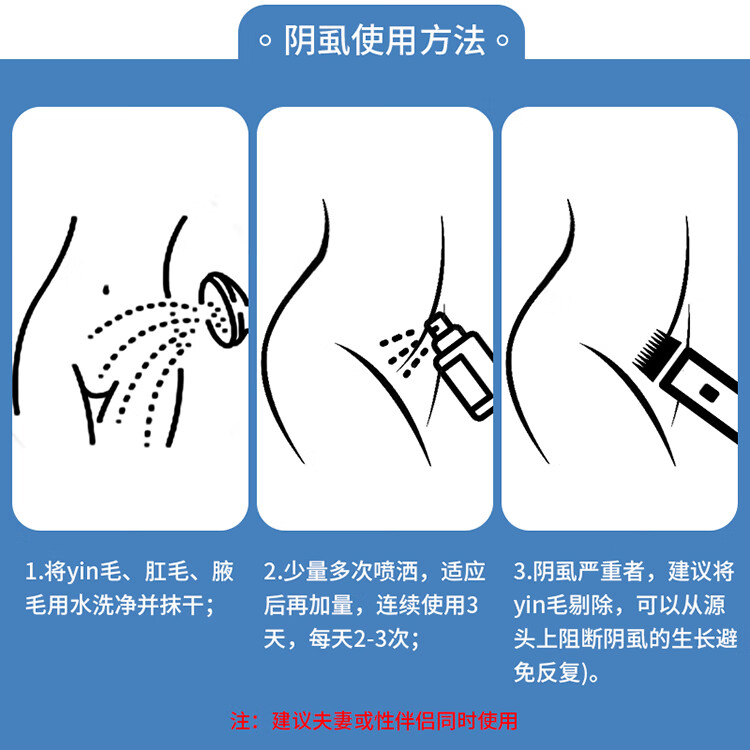 。阴虱使用方法。

1.将yin毛、肛毛、腋毛用水洗净并抹干；

2.少量多次喷洒，适应后再加量，连续使用3天，每天2-3次；

3.阴虱严重者，建议将yin毛剔除，可以从源头上阻断阴虱的生长避免反复)。

注：建议夫妻或性伴侣同时使用