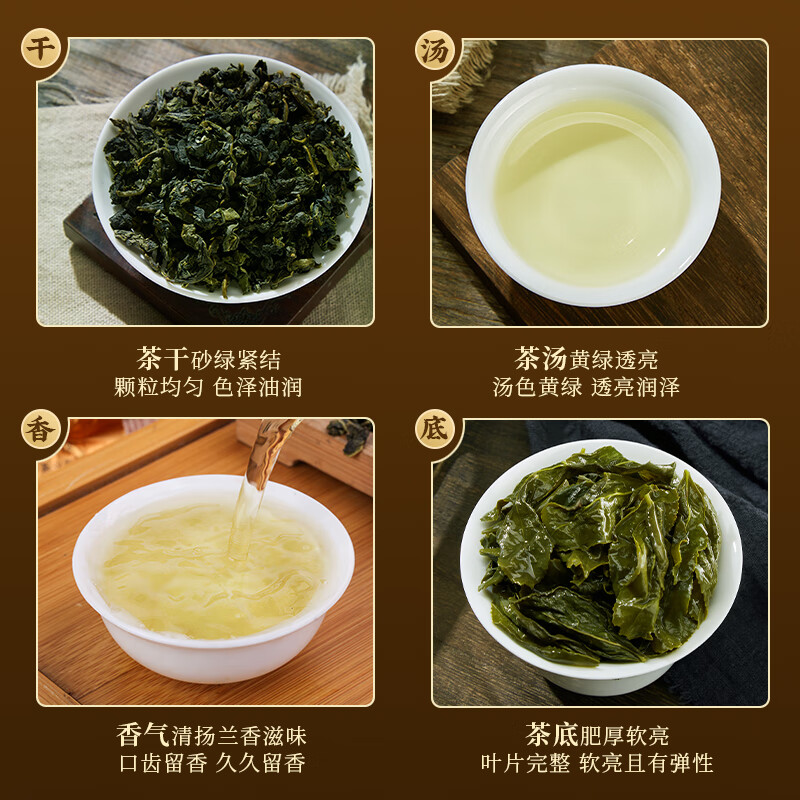 干

茶干砂绿紧结
颗粒均匀 色泽油润

汤

茶汤黄绿透亮
汤色黄绿 透亮润泽

香

香气清扬兰香滋味
口齿留香 久久留香

底

茶底肥厚软亮
叶片完整 软亮且有弹性