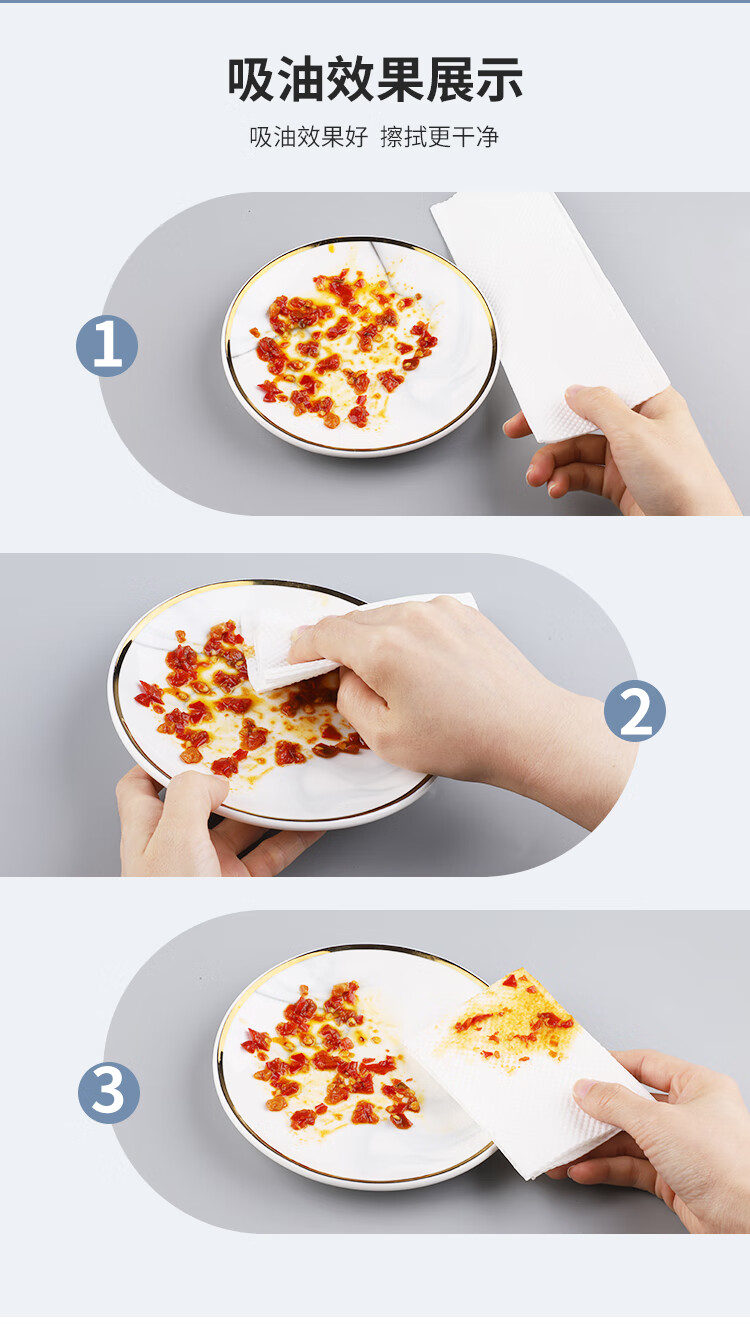 吸油效果展示

吸油效果好 擦拭更干净

1

2

3