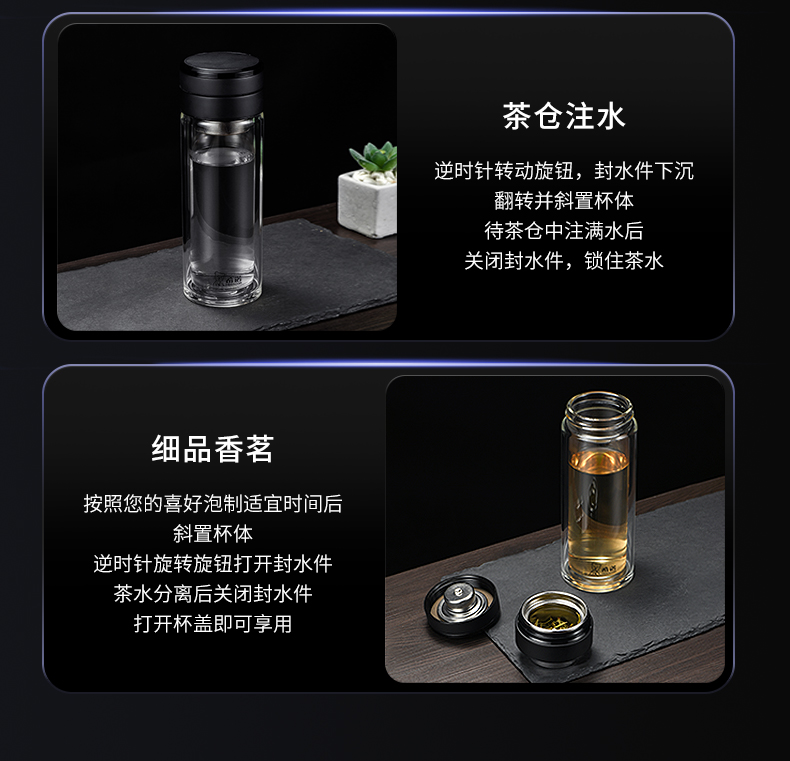 茶仓注水

逆时针转动旋钮，封水件下沉
翻转并斜置杯体
待茶仓中注满水后
关闭封水件，锁住茶水

细品香茗

按照您的喜好泡制适宜时间后
斜置杯体
逆时针旋转旋钮打开封水件
茶水分离后关闭封水件
打开杯盖即可享用