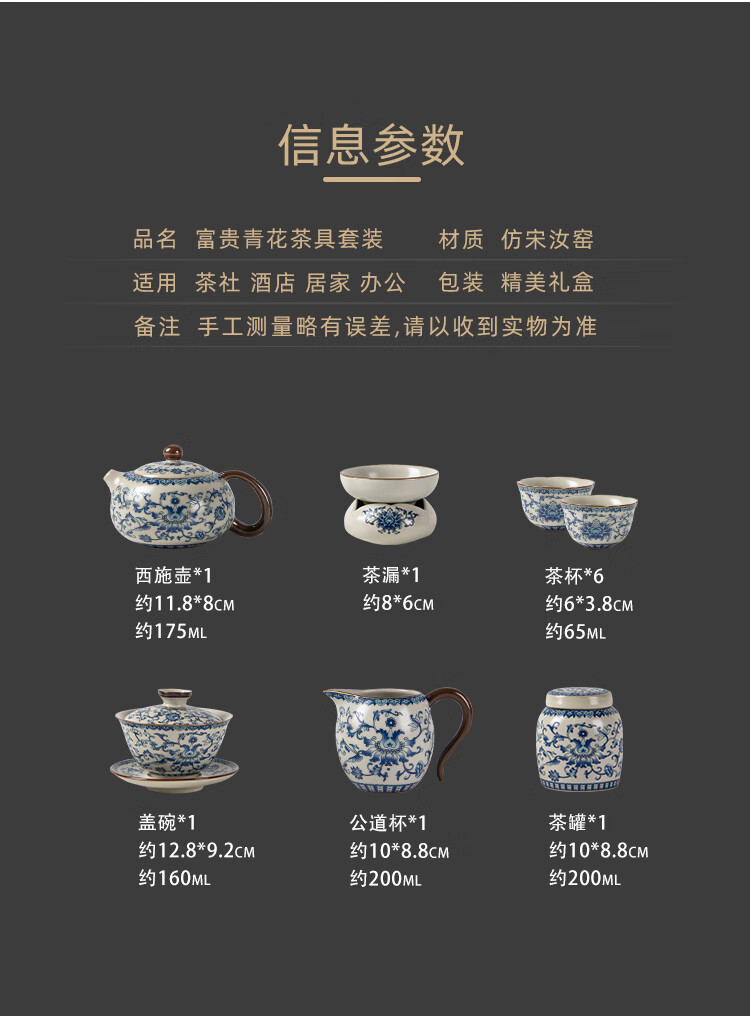 信息参数

品名 富贵青花茶具套装 材质 仿宋汝窑

适用 茶社 酒店 居家 办公 包装 精美礼盒

备注 手工测量略有误差,请以收到实物为准

西施壶*1
约11.8*8CM
约175ML

茶漏*1
约8*6CM

茶杯*6
约6*3.8CM
约65ML

盖碗*1
约12.8*9.2CM
约160ML

公道杯*1
约10*8.8CM
约200ML

茶罐*1
约10*8.8CM
约200ML