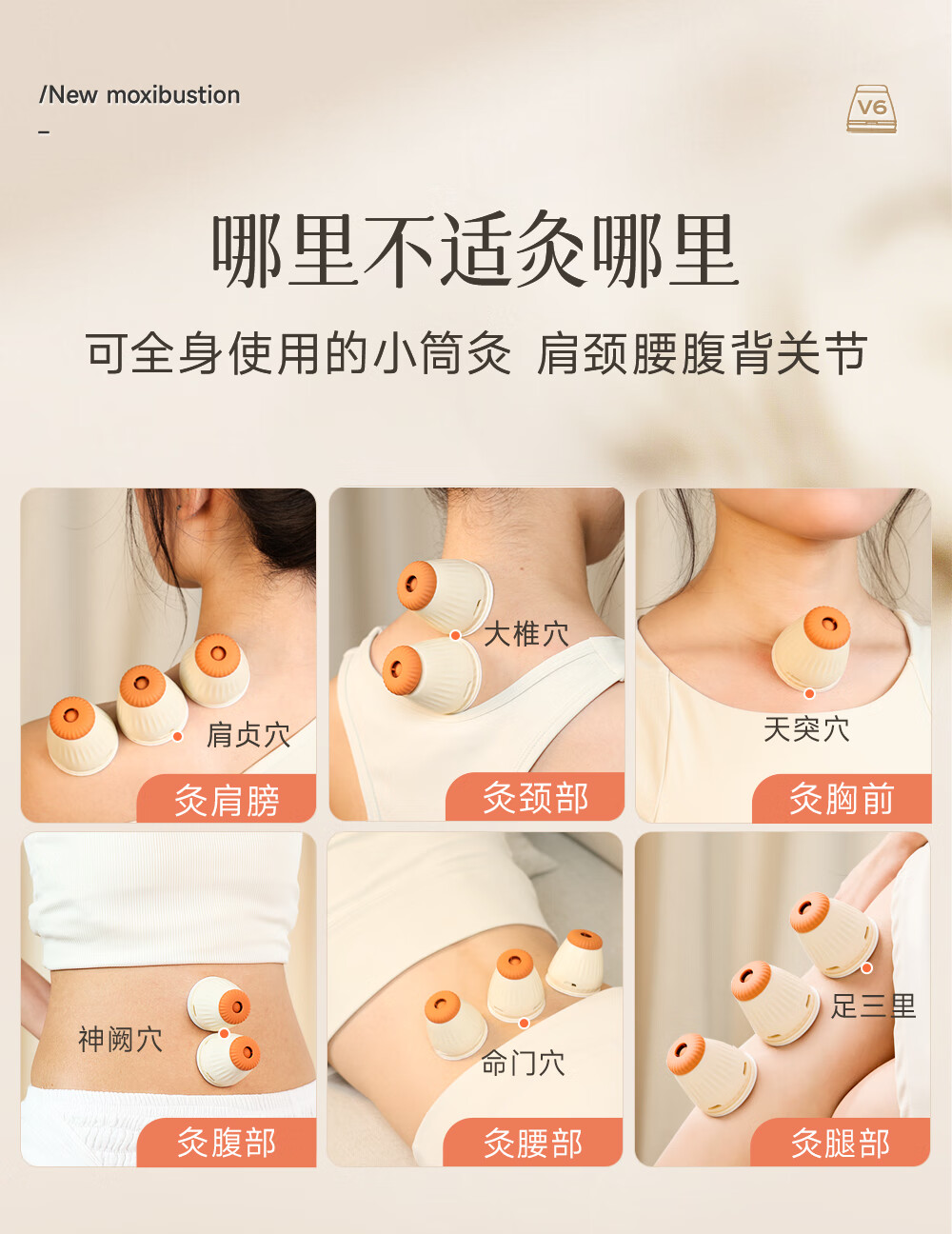 /New moxibustion
–

V6

哪里不适灸哪里

可全身使用的小筒灸 肩颈腰腹背关节

肩贞穴
灸肩膀

大椎穴
灸颈部

天突穴
灸胸前

神阙穴
灸腹部

命门穴
灸腰部

足三里
灸腿部