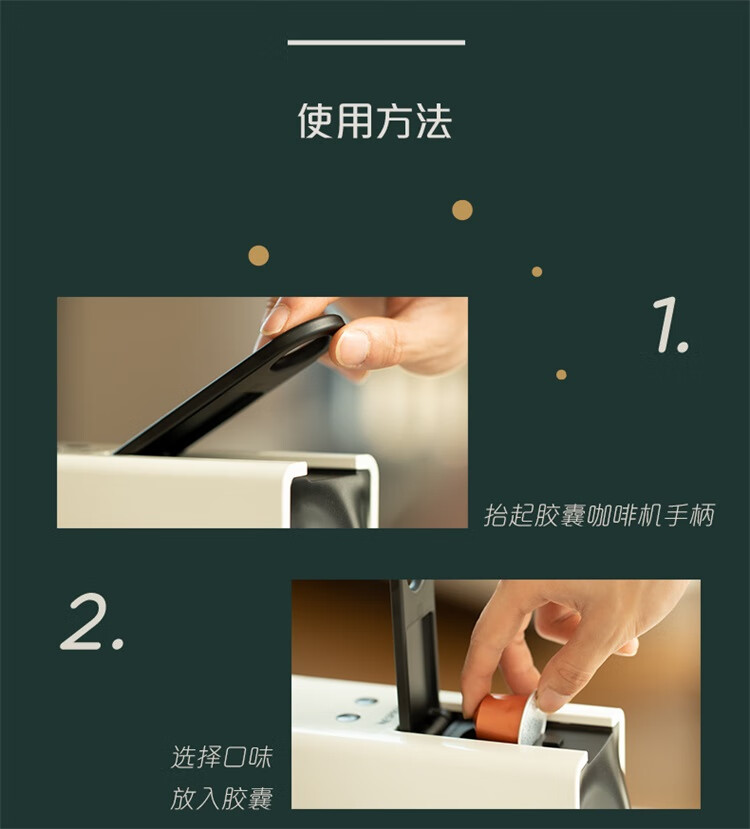 使用方法

1.

抬起胶囊咖啡机手柄

2.

选择口味
放入胶囊