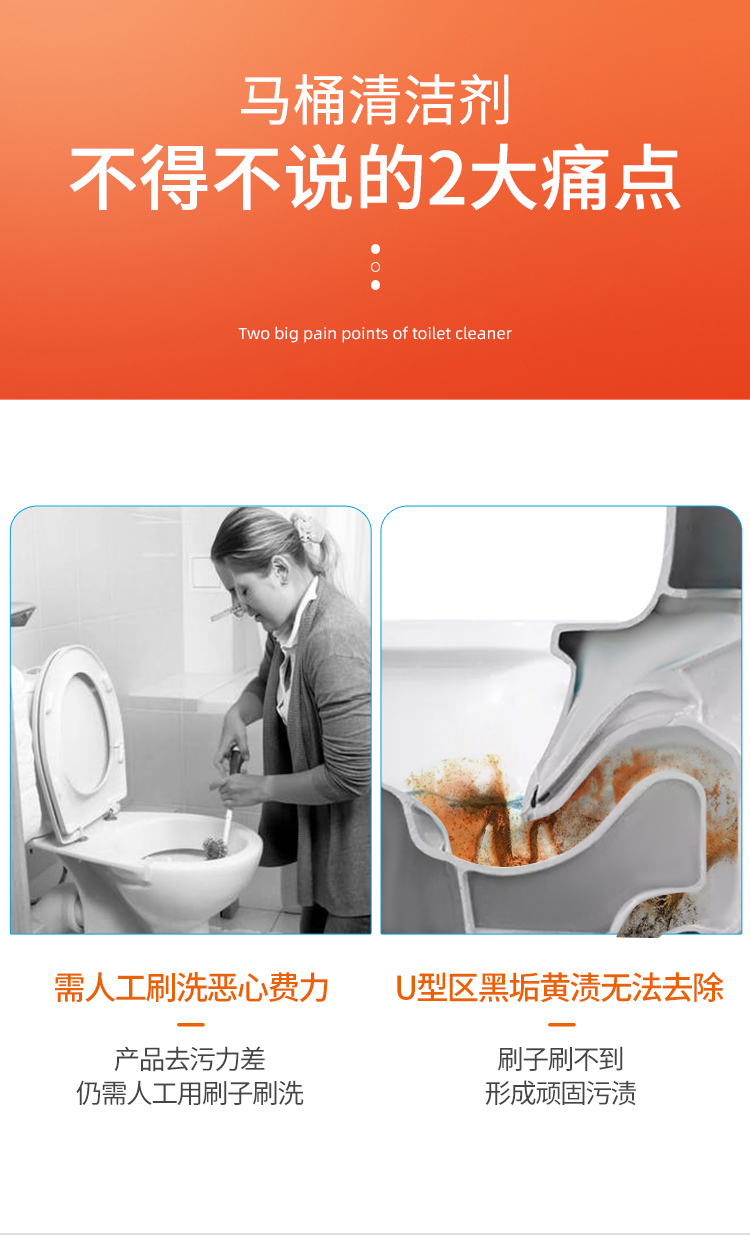 马桶清洁剂
不得不说的2大痛点

Two big pain points of toilet cleaner

需人工刷洗恶心费力

产品去污力差
仍需人工用刷子刷洗

U型区黑垢黄渍无法去除

刷子刷不到
形成顽固污渍