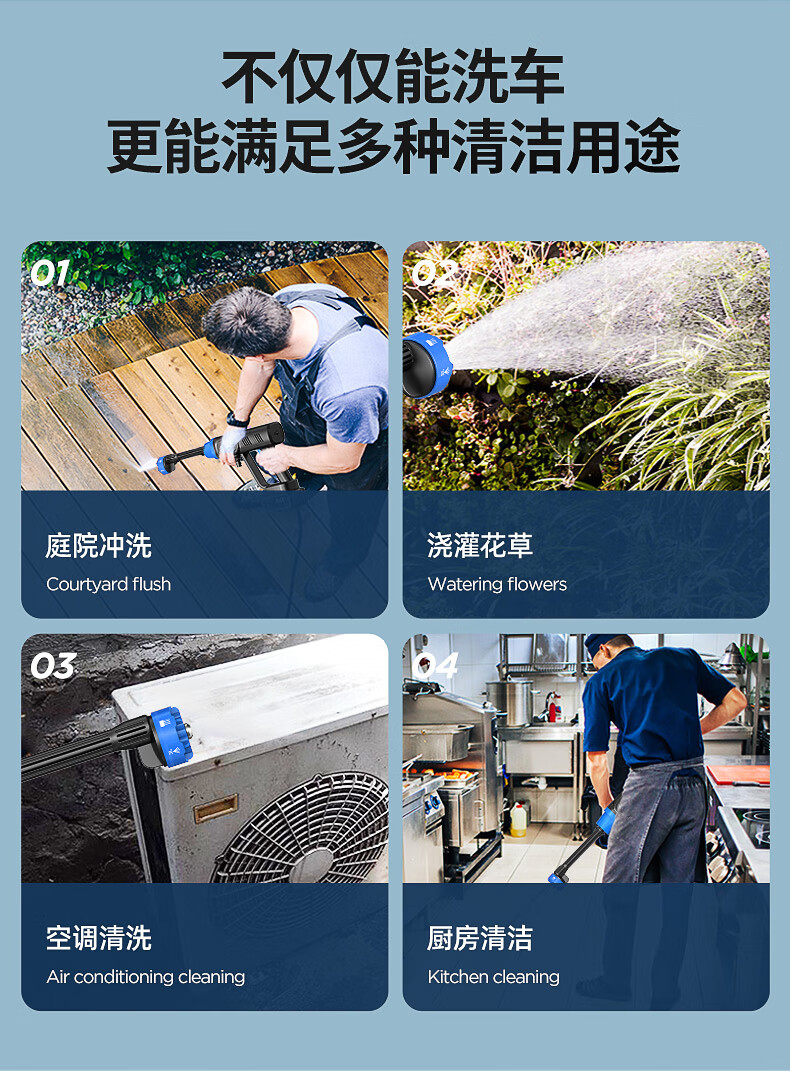 不仅仅能洗车
更能满足多种清洁用途

01
庭院冲洗
Courtyard flush

02
浇灌花草
Watering flowers

03
空调清洗
Air conditioning cleaning

04
厨房清洁
Kitchen cleaning