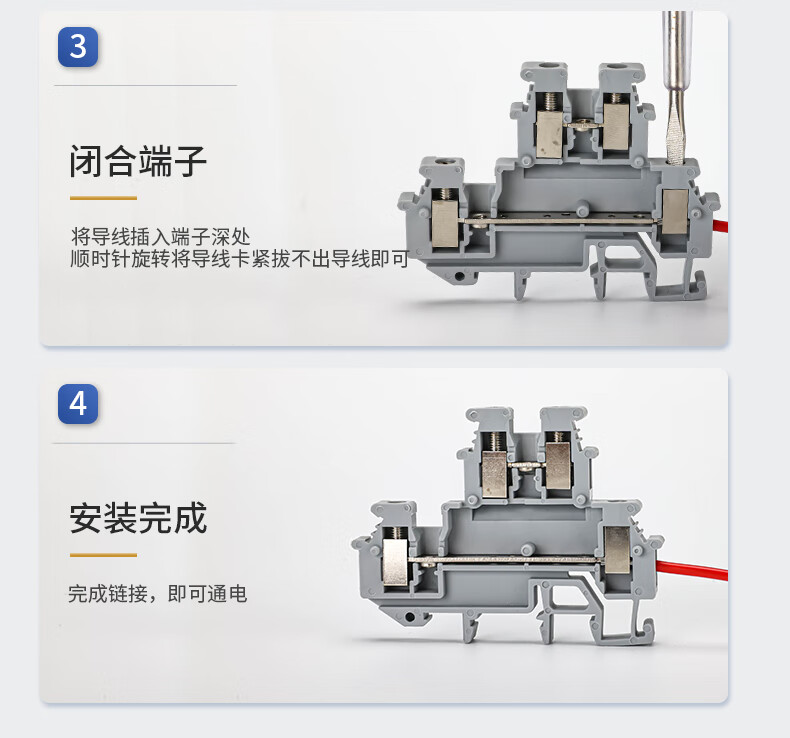 3

闭合端子

将导线插入端子深处
顺时针旋转将导线卡紧拔不出导线即可

4

安装完成

完成链接，即可通电