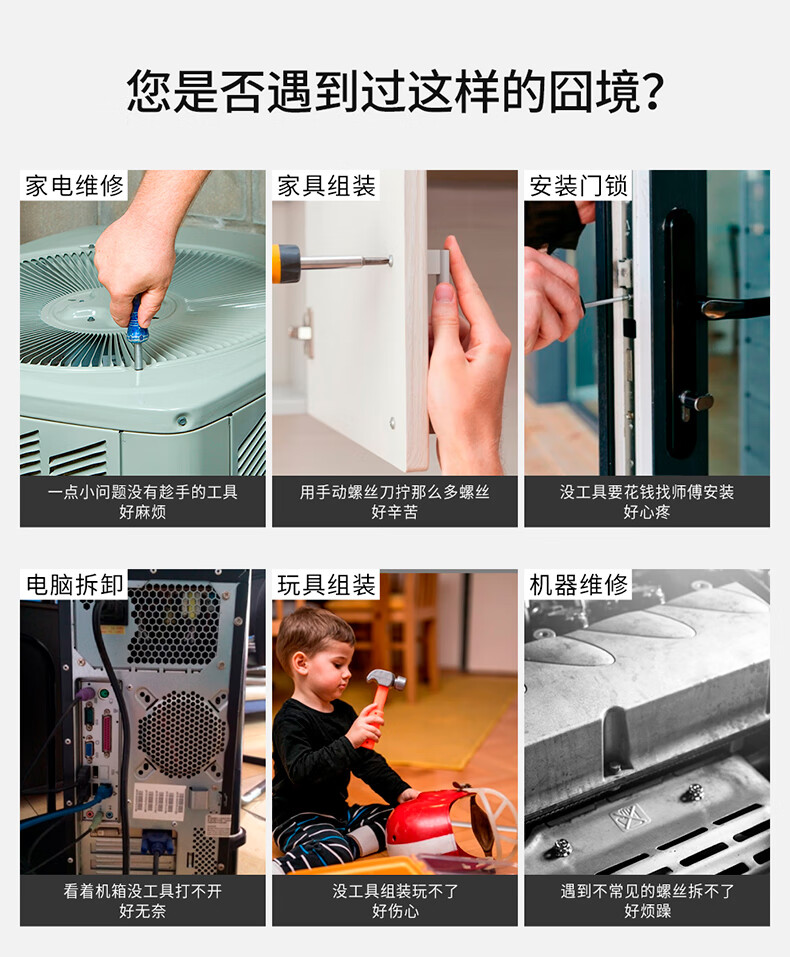 您是否遇到过这样的囧境?

家电维修
一点小问题没有趁手的工具
好麻烦

家具组装
用手动螺丝刀拧那么多螺丝
好辛苦

安装门锁
没工具要花钱找师傅安装
好心疼

电脑拆卸
看着机箱没工具打不开
好无奈

玩具组装
没工具组装玩不了
好伤心

机器维修
遇到不常见的螺丝拆不了
好烦躁