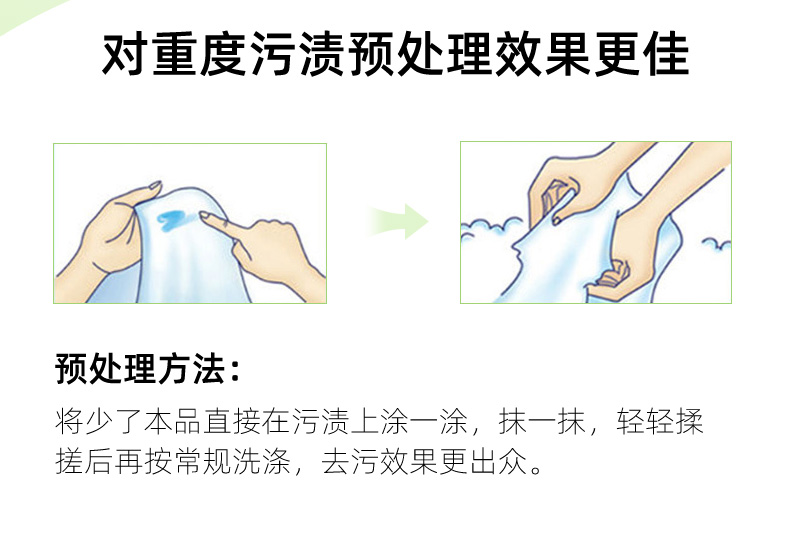 对重度污渍预处理效果更佳

预处理方法：

将少了本品直接在污渍上涂一涂，抹一抹，轻轻揉搓后再按常规洗涤，去污效果更出众。