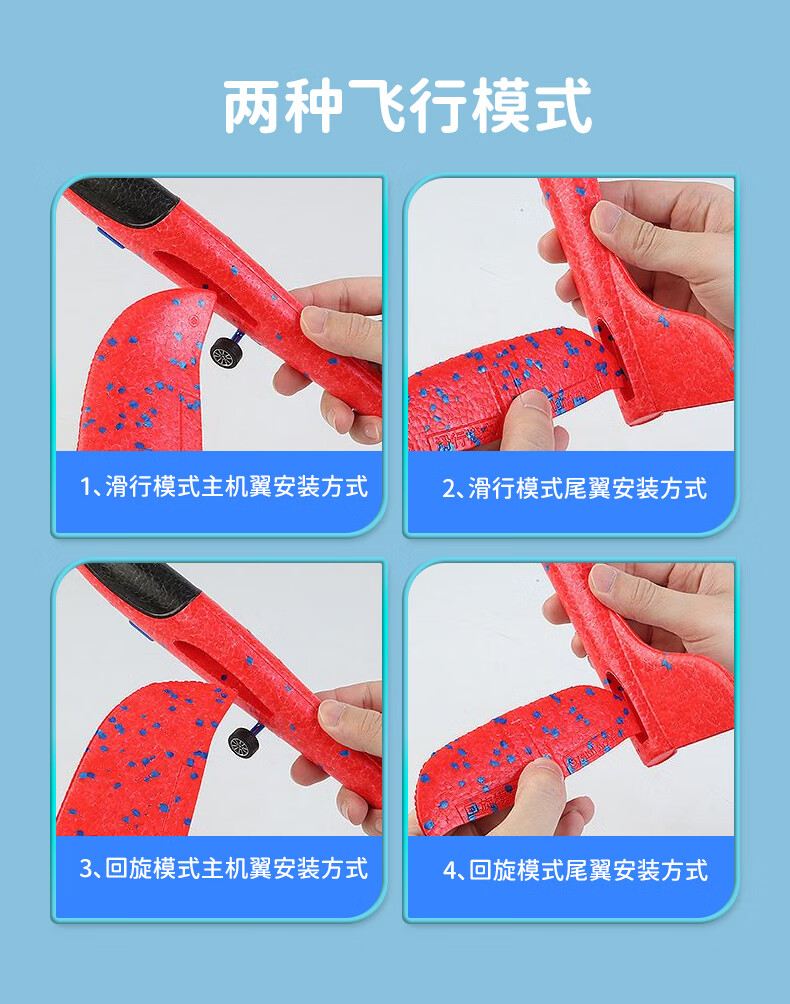 两种飞行模式

1、滑行模式主机翼安装方式

2、滑行模式尾翼安装方式

3、回旋模式主机翼安装方式

4、回旋模式尾翼安装方式