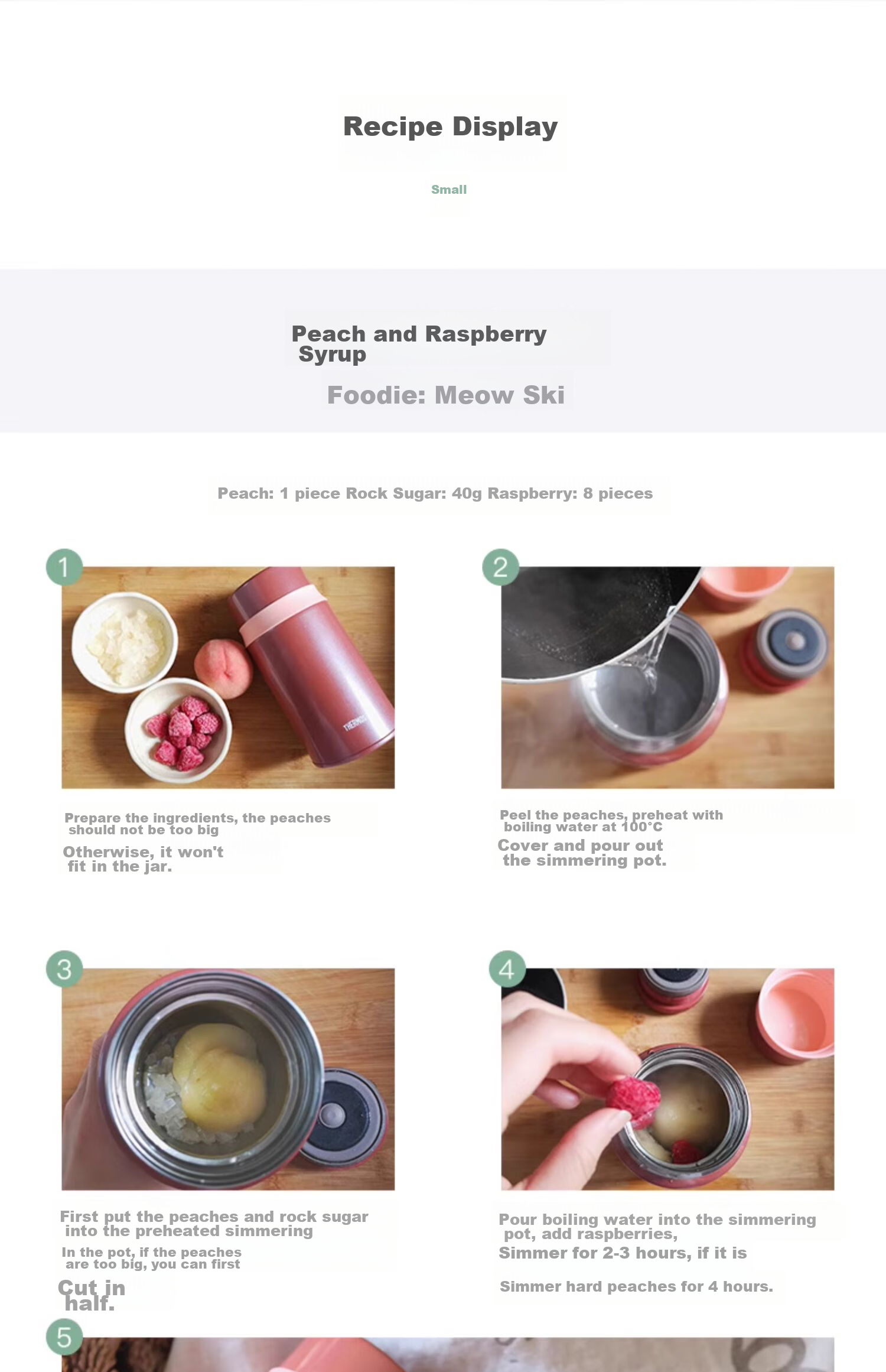 Recipe Display

Small

Peach and Raspberry Syrup

Foodie: Meow Ski

Peach: 1 piece Rock Sugar: 40g Raspberry: 8 pieces

1

Prepare the ingredients, the peaches should not be too big

Otherwise, it won't fit in the jar.

2

Peel the peaches, preheat with boiling water at 100°C

Cover and pour out the simmering pot.

3

First put the peaches and rock sugar into the preheated simmering

In the pot, if the peaches are too big, you can first

Cut in half.

4

Pour boiling water into the simmering pot, add raspberries,

Simmer for 2-3 hours, if it is

Simmer hard peaches for 4 hours.

5