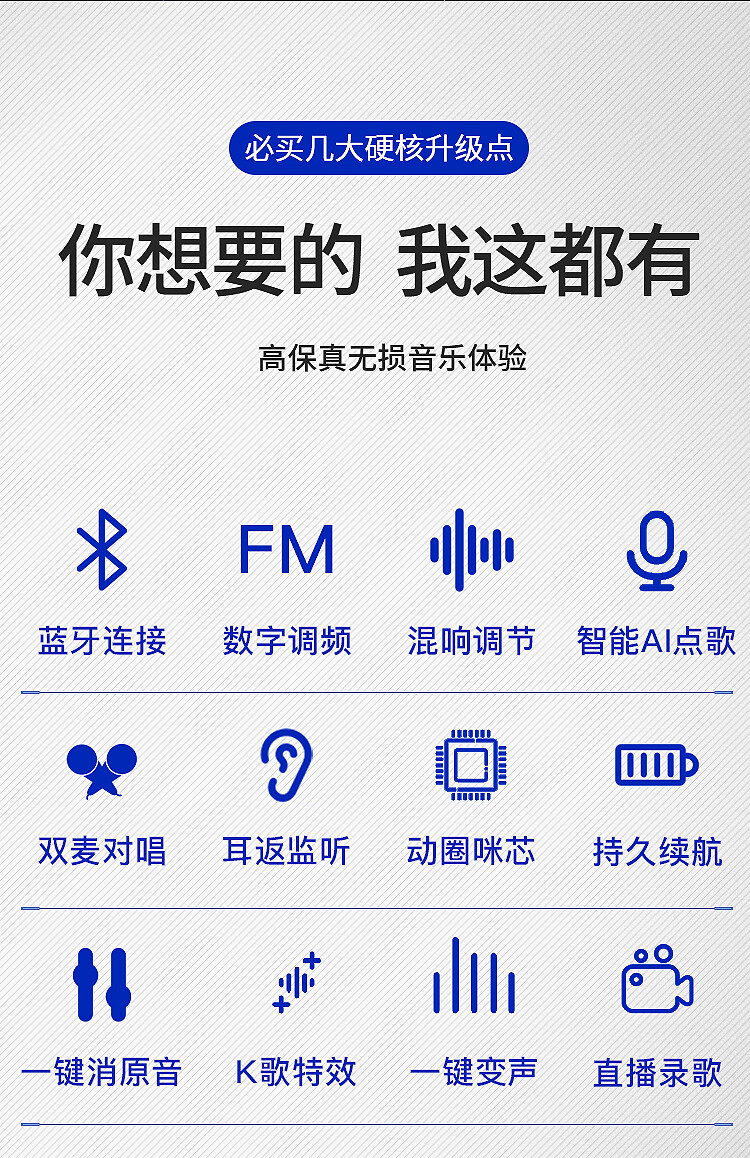 必买几大硬核升级点

你想要的 我这都有

高保真无损音乐体验

FM

蓝牙连接 数字调频 混响调节 智能AI点歌

双麦对唱 耳返监听 动圈咪芯 持久续航

一键消原音 K歌特效 一键变声 直播录歌